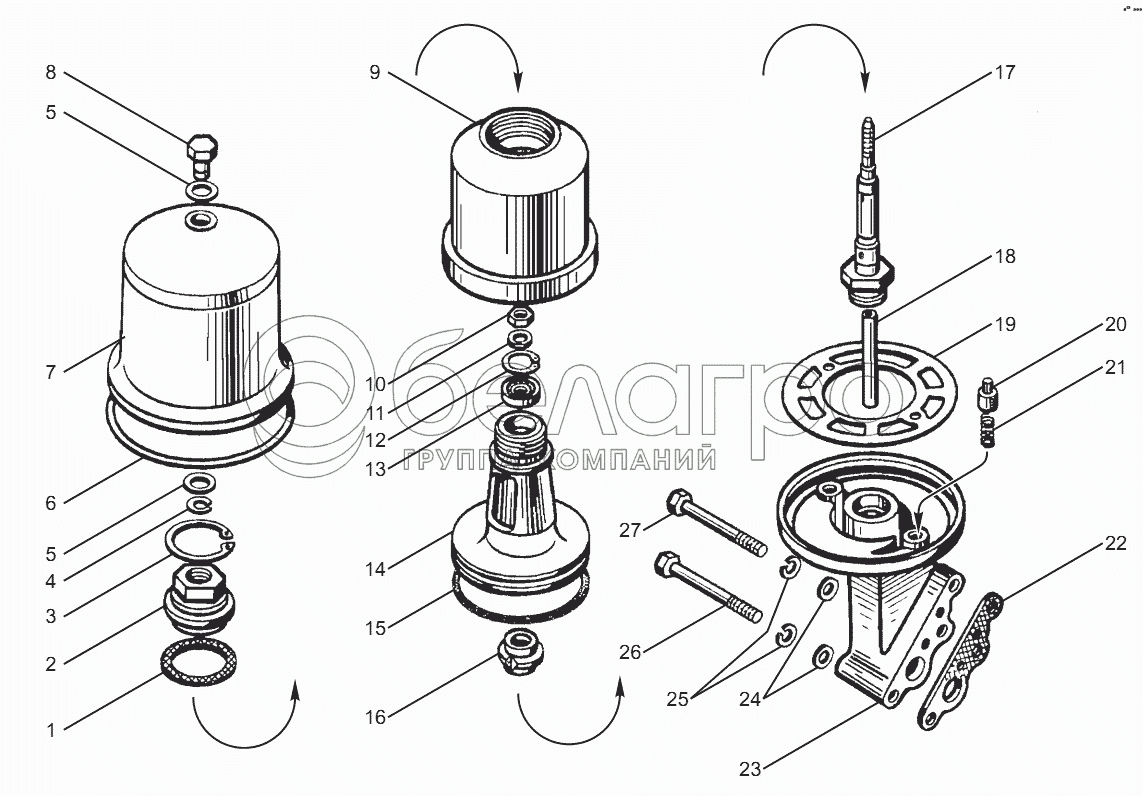 8
5
7
6
5
4
3
2
1
9
10
11
12
13
14
15
16
17
18
19
20
21
22
27
26
25
24
23
белагро
ГРУППА КОМПАНИЙ