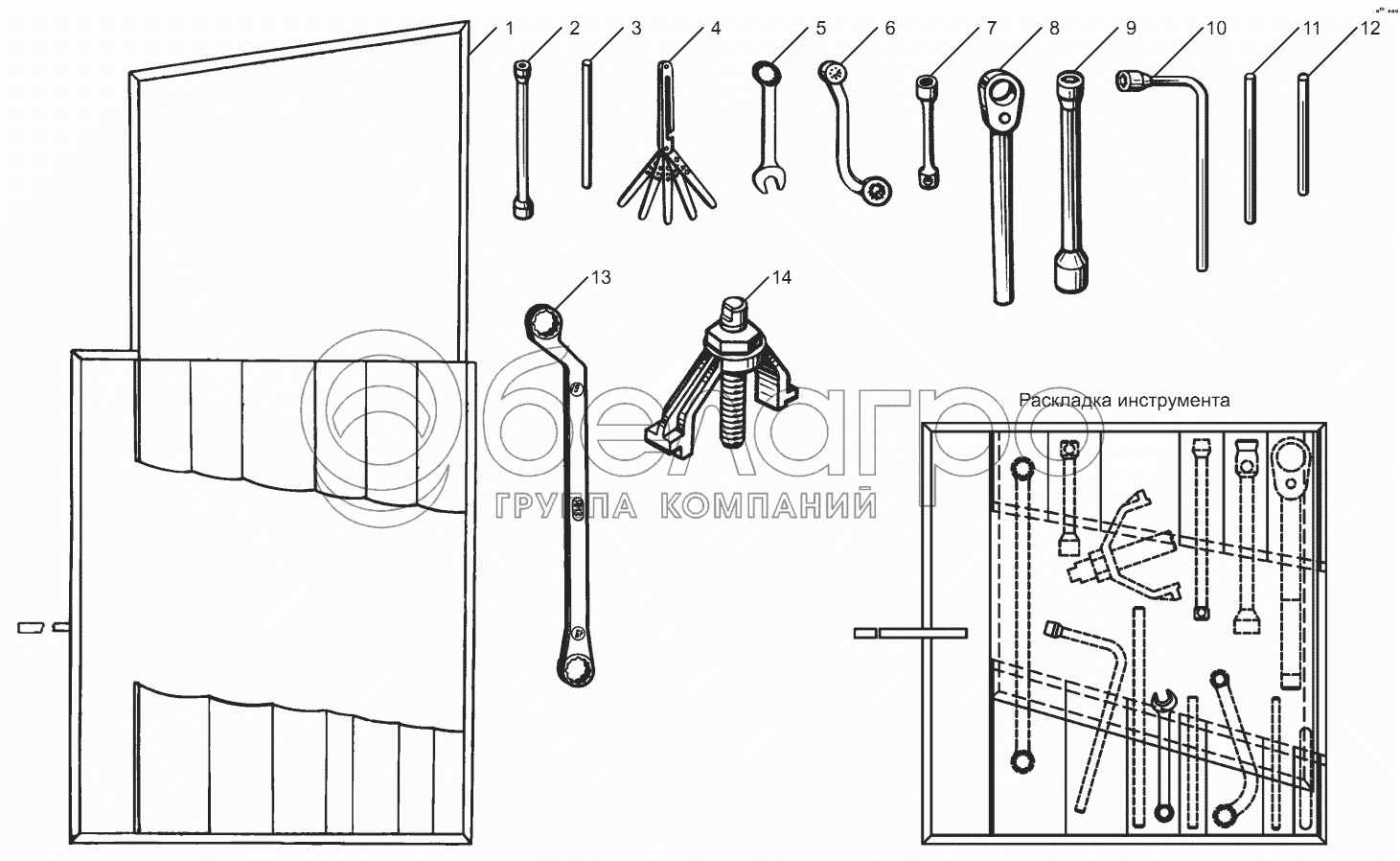 1
2
3
4
5
6
7
8
9
10
11
12
13
14

белагро
ГРУППА КОМПАНИЙ

Раскладка инструмента