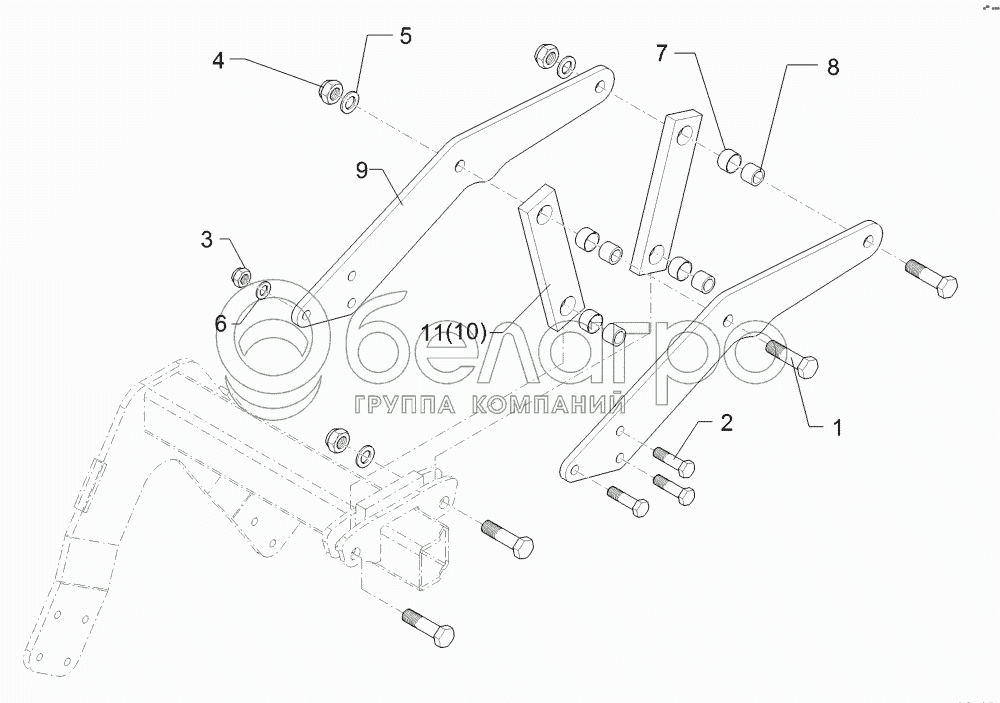 4
5
7
8
9
3
6
11(10)
белагро
ГРУППА КОМПАНИЙ
2
1