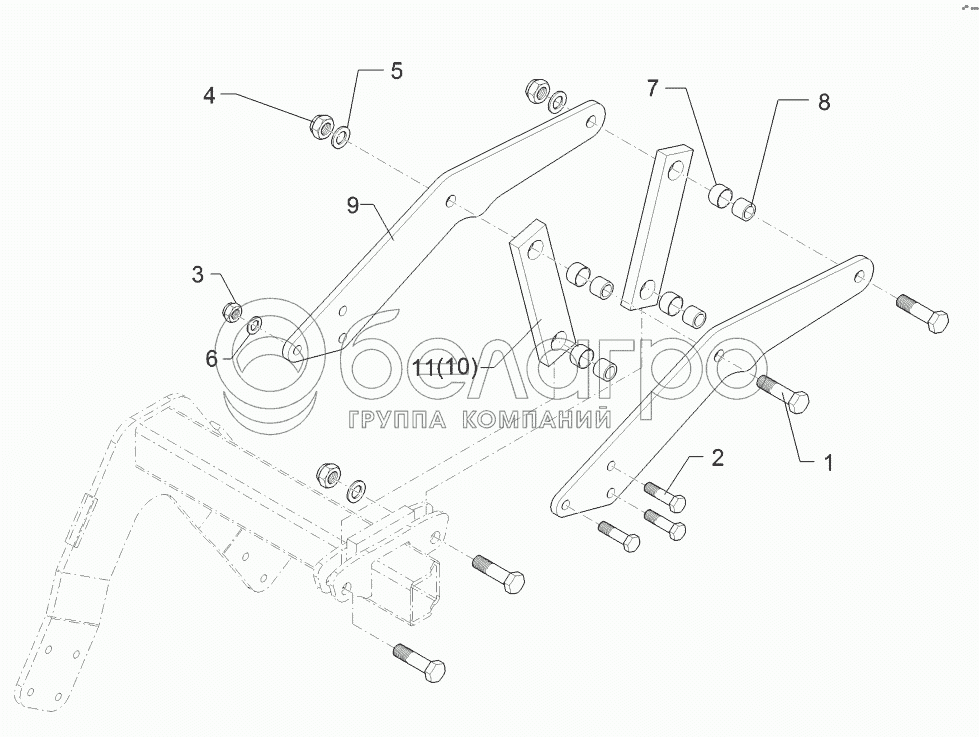 4
5
7
8
9
3
6
11(10)
белагро
ГРУППА КОМПАНИЙ
2
1