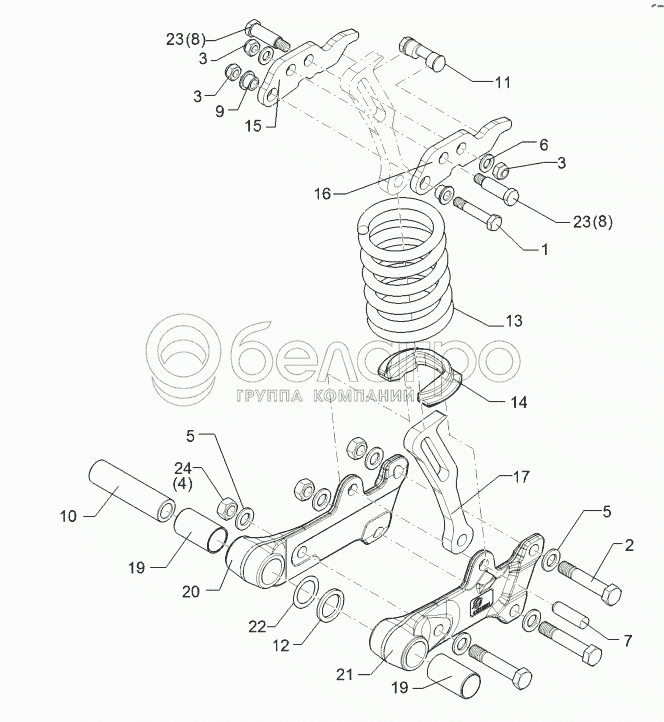 23(8)
3
3
9
15
11
6
3
16
23(8)
1
13
белагро
ГРУППА КОМПАНИЙ
14
5
24
(4)
10
19
20
17
5
2
22
12
7
21
19