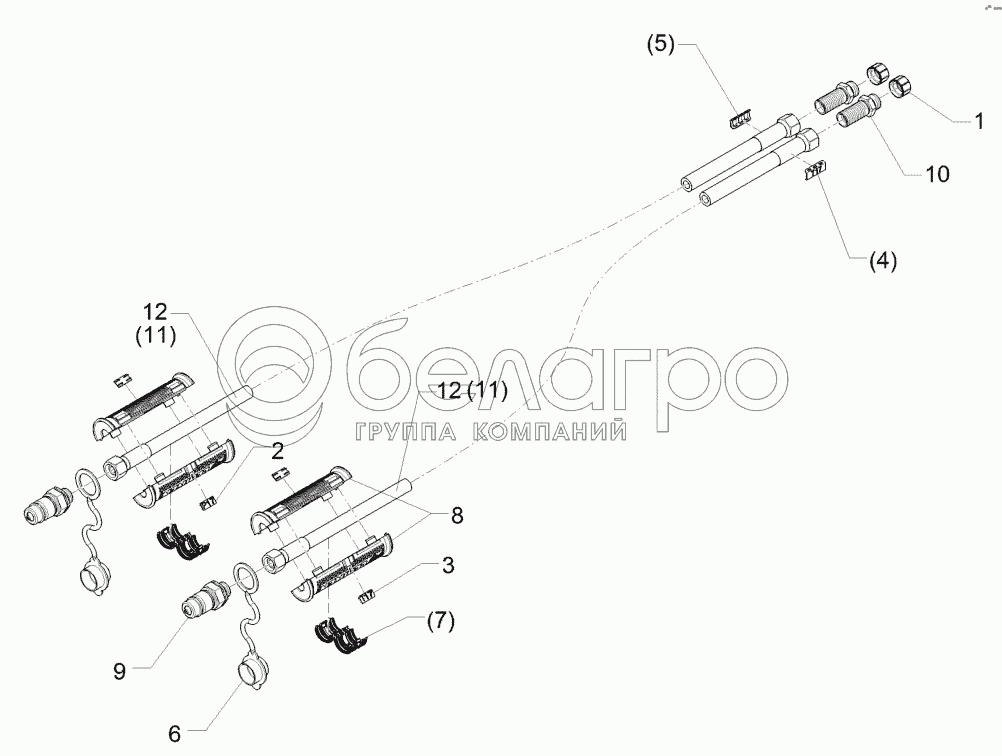 (5)
1
10
(4)
12
(11)
белагро
ГРУППА КОМПАНИЙ
12 (11)
2
8
3
(7)
9
6