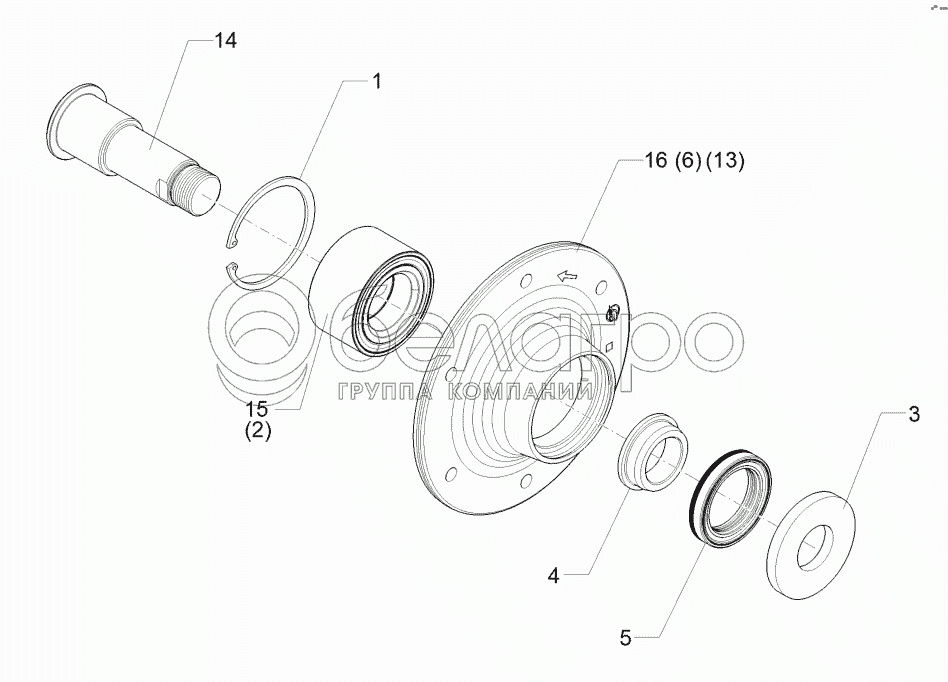 14

1

16 (6) (13)

белагро
ГРУППА КОМПАНИЙ

15
(2)

3

4

5