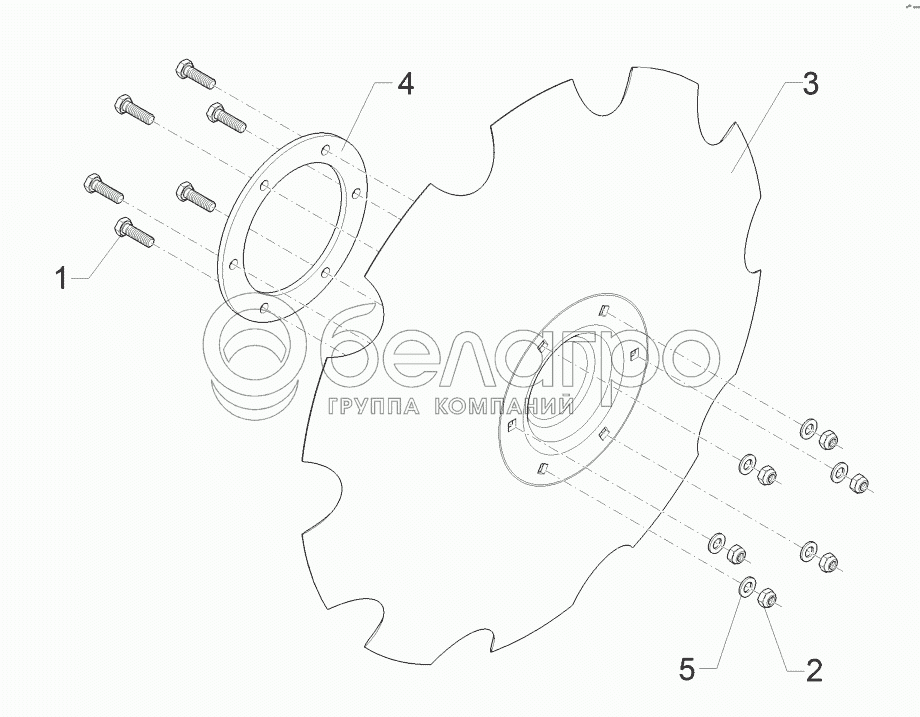 4
3
1
белагро
ГРУППА КОМПАНИЙ
5
2