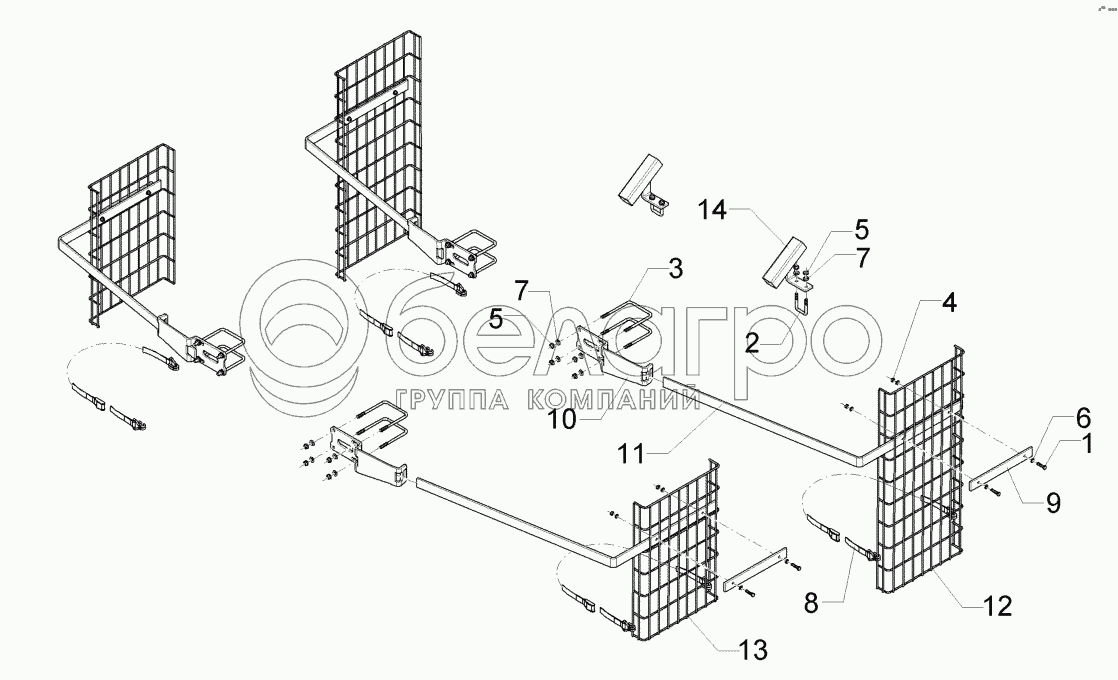 14
5
7
3
7
5
2
4
10
11
6
1
9
8
12
13
белагро
ГРУППА КОМПАНИЙ