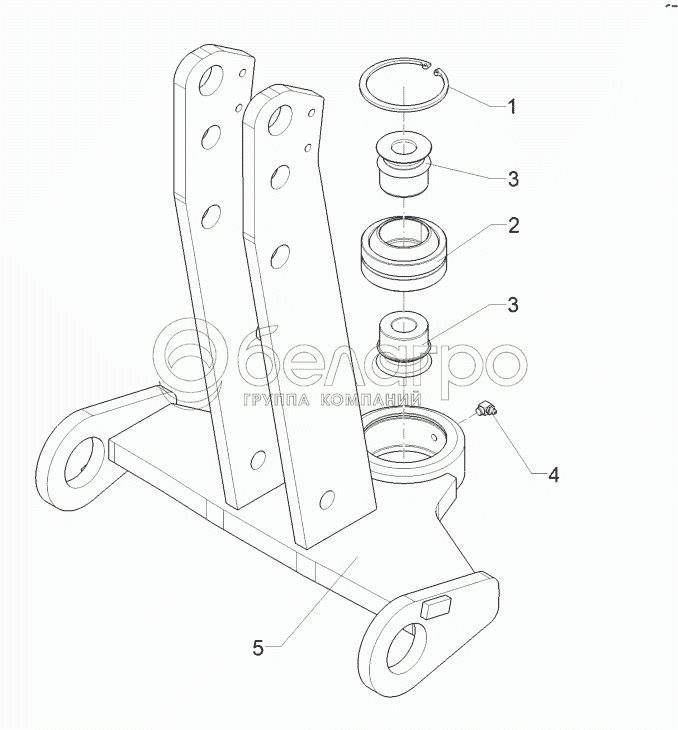 1
3
2
3
белагро
ГРУППА КОМПАНИЙ
4
5