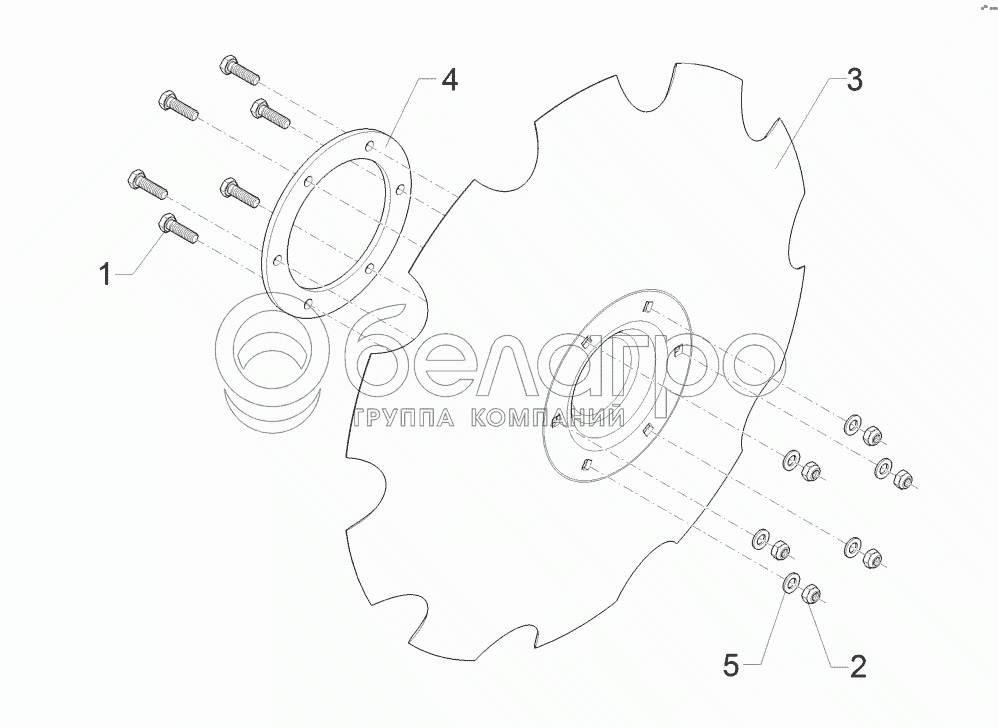 4
3
1
белагро
ГРУППА КОМПАНИЙ
5
2