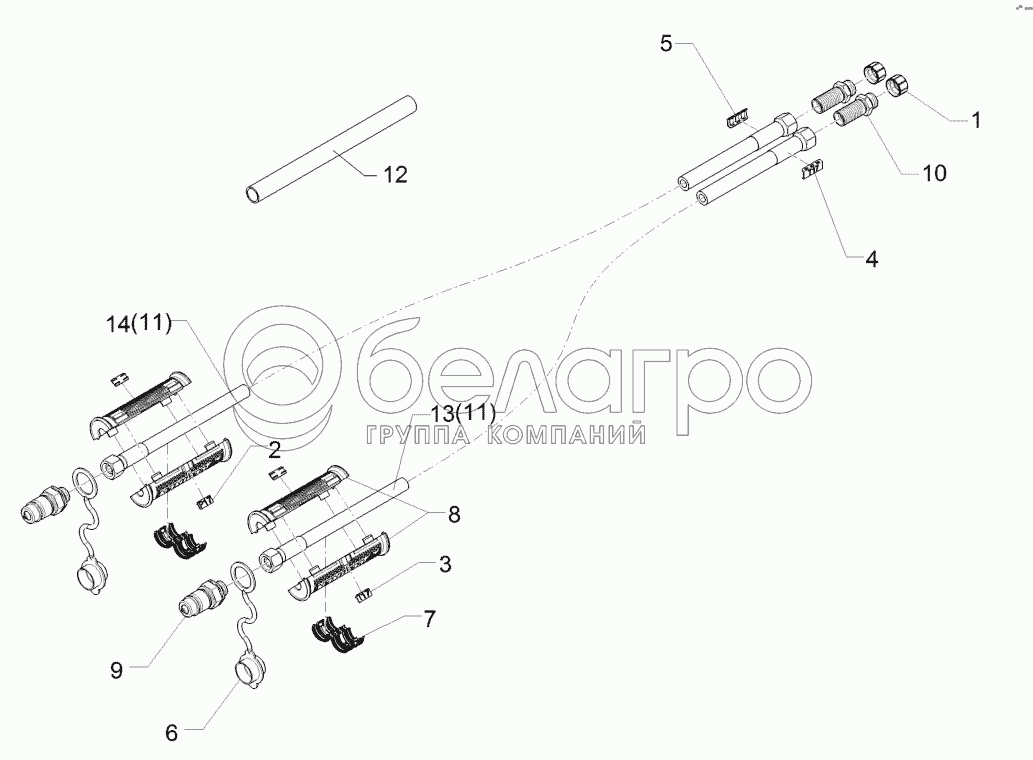 5
1
10
12
4
14(11)
белагро
ГРУППА КОМПАНИЙ
13(11)
2
8
3
7
9
6