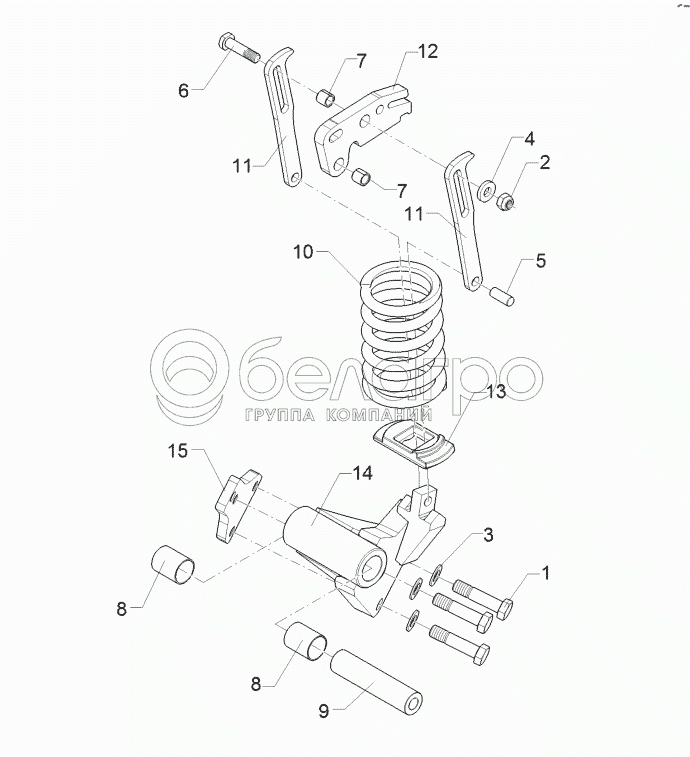 6
7
12
11
7
4
2
11
10
5
белагро
ГРУППА КОМПАНИЙ
13
15
14
3
1
8
8
9