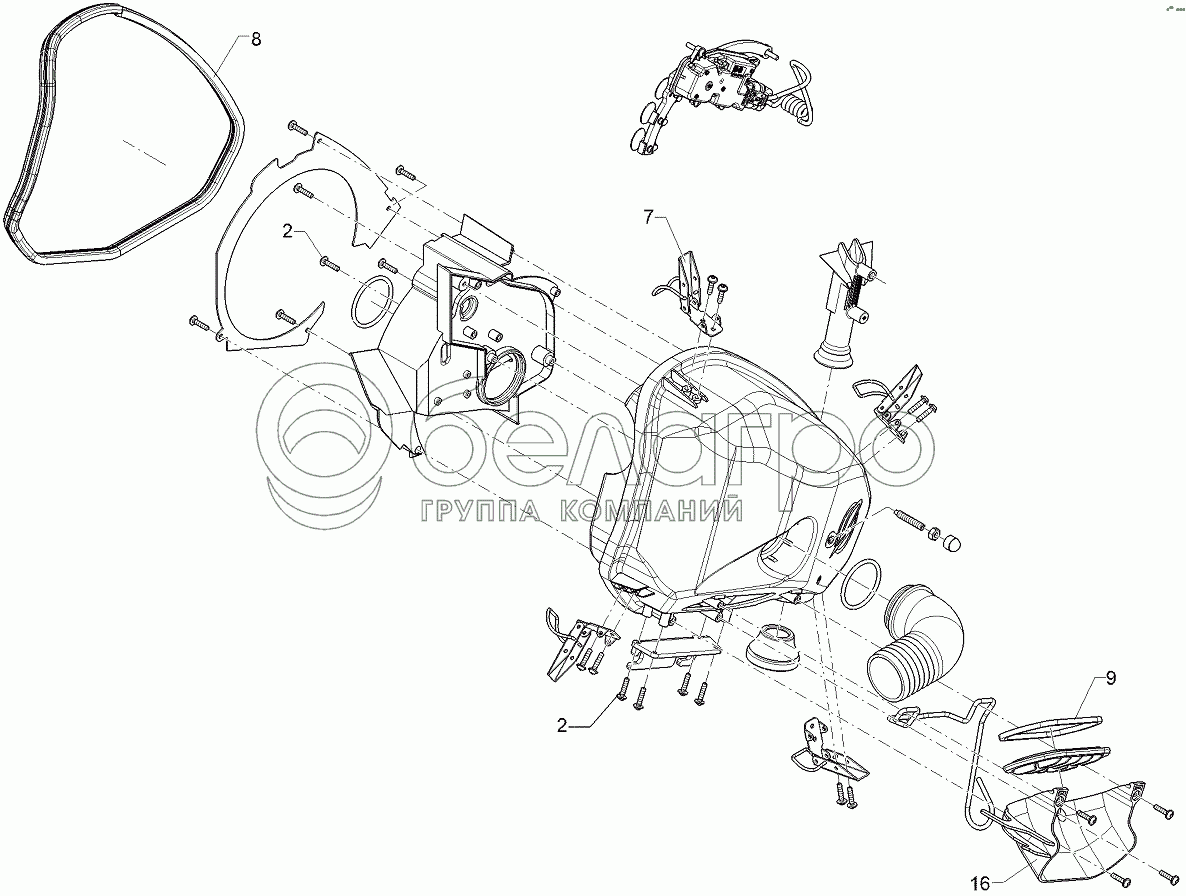 8
2
7
белагро
ГРУППА КОМПАНИЙ
2
9
16