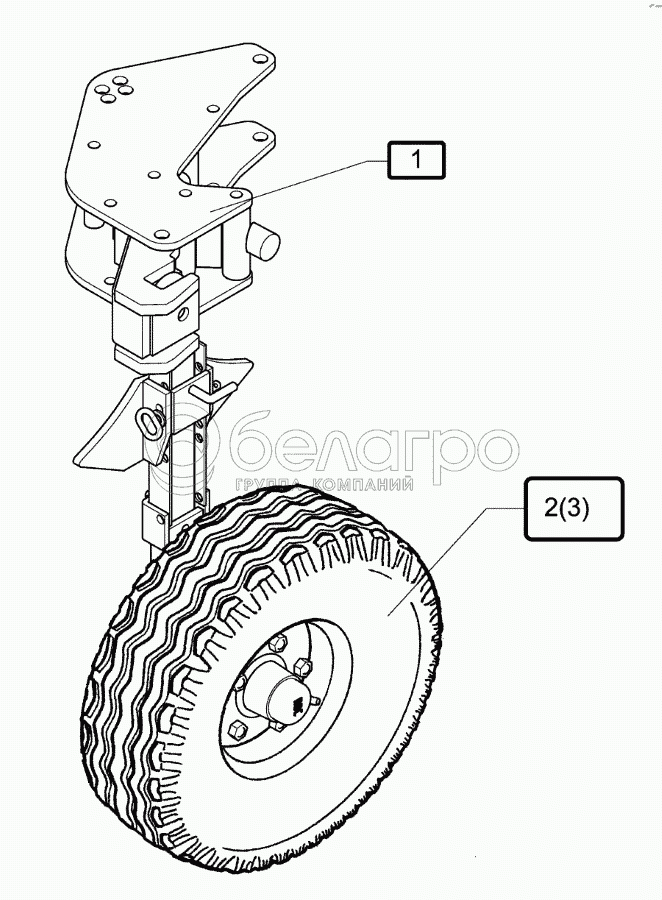 1

белагро
ГРУППА КОМПАНИЙ

2(3)