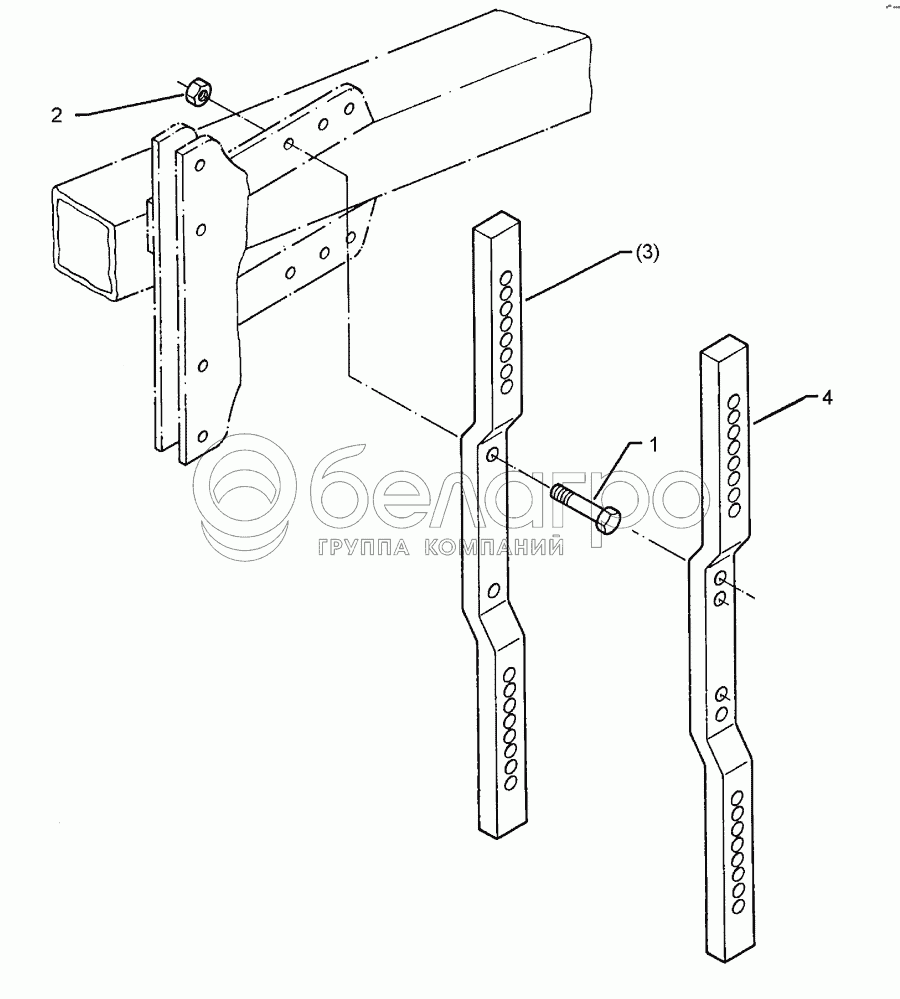 2
(3)
4
1
белагро
ГРУППА КОМПАНИЙ