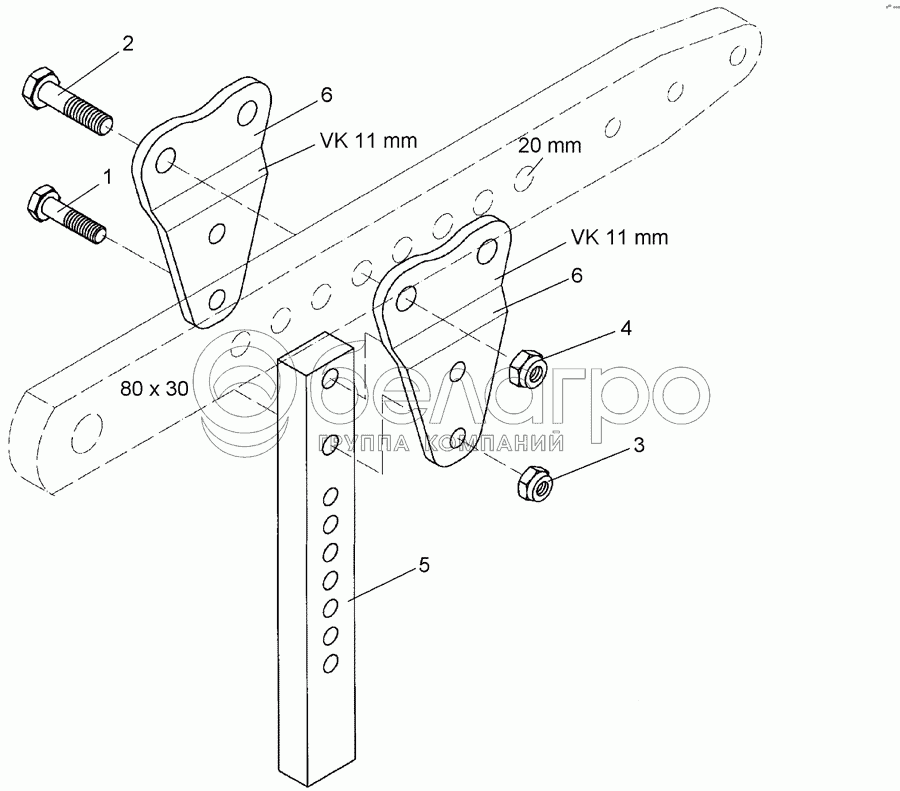 2
6
VK 11 mm
20 mm
1
VK 11 mm
6
4
80 x 30
белагро
ГРУППА КОМПАНИЙ
3
5