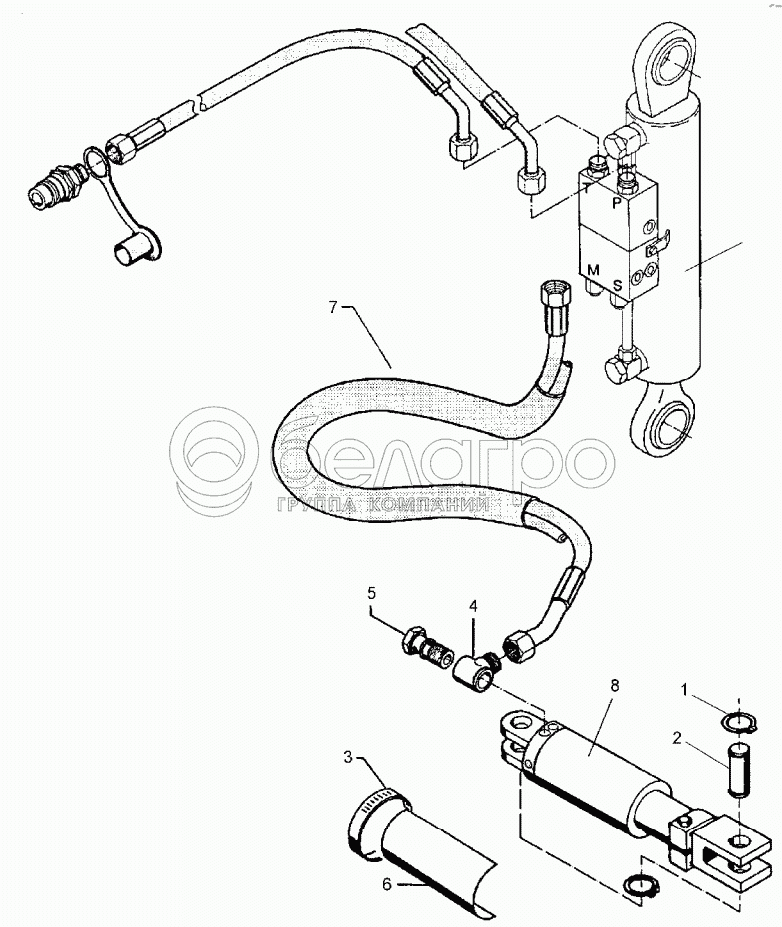 T
P
M
S
7
белагро
ГРУППА КОМПАНИЙ
5
4
8
1
2
3
6