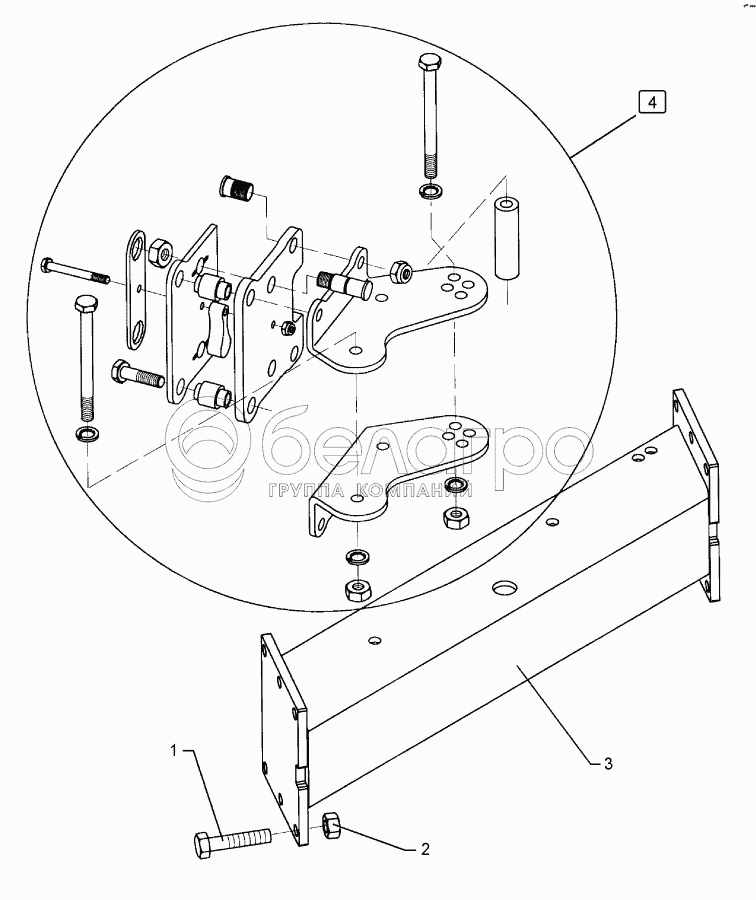 4

белагро
ГРУППА КОМПАНИЙ

1

2

3