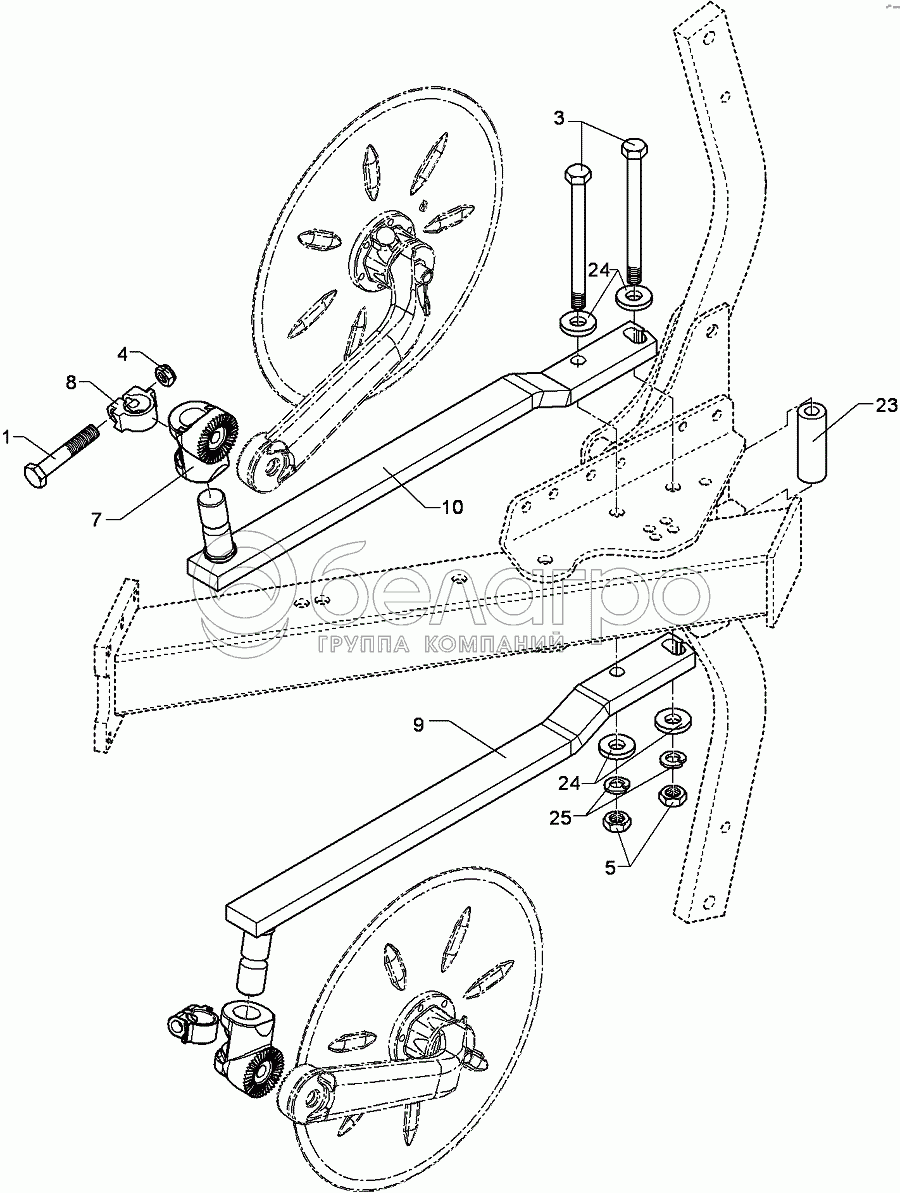 3
24
4
8
1
7
10
23
белагро
ГРУППА КОМПАНИЙ
9
24
25
5