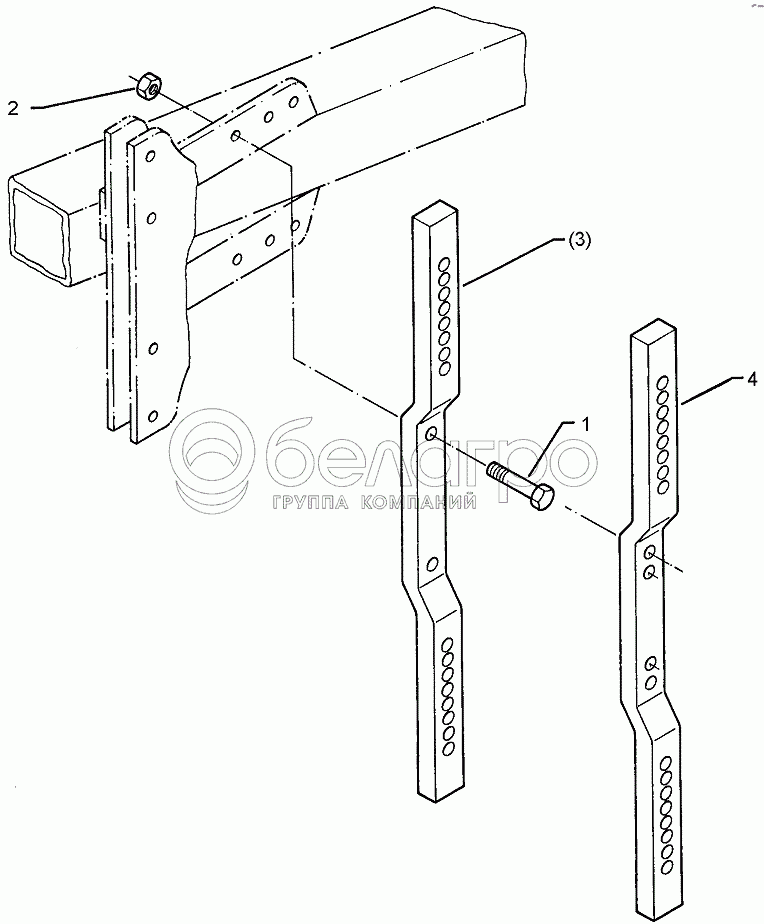 2
(3)
4
1
белагро
ГРУППА КОМПАНИЙ