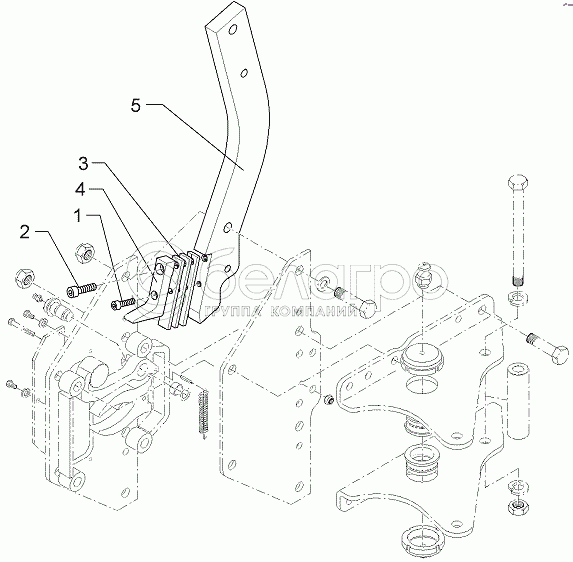 5

3

4

1

2

белагро
ГРУППА КОМПАНИЙ