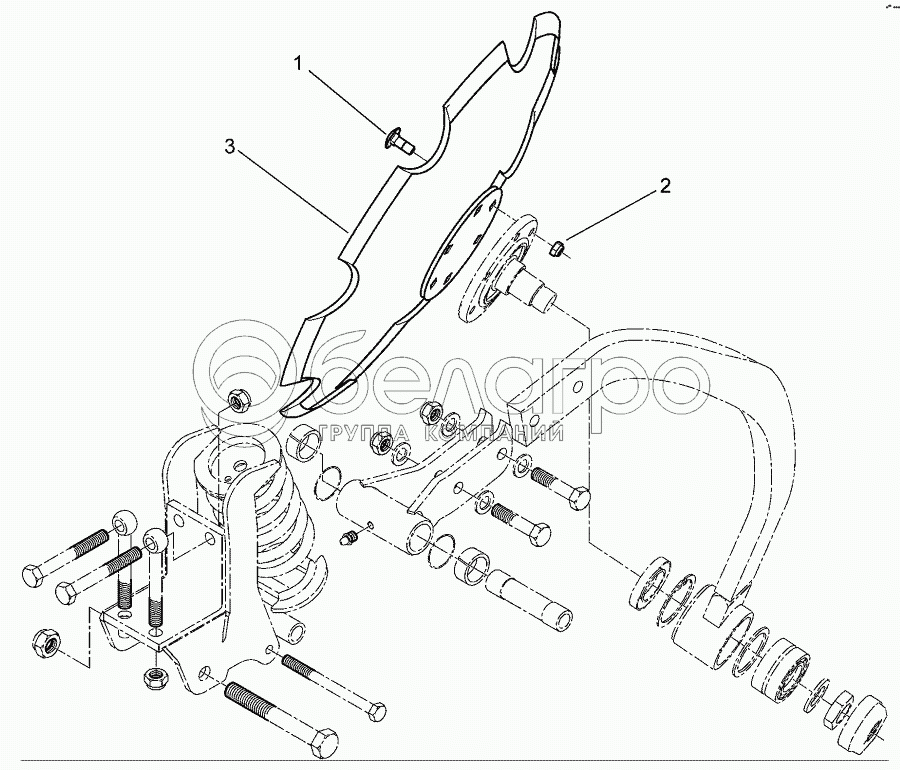 1
3
2
белагро
ГРУППА КОМПАНИЙ