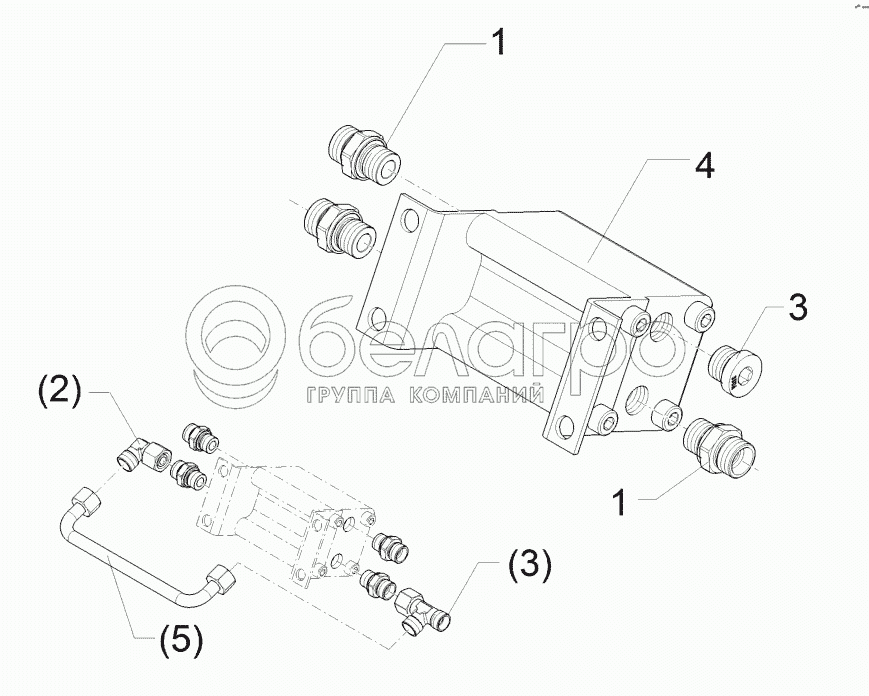 1
4
3
белагро
ГРУППА КОМПАНИЙ
(2)
1
(3)
(5)