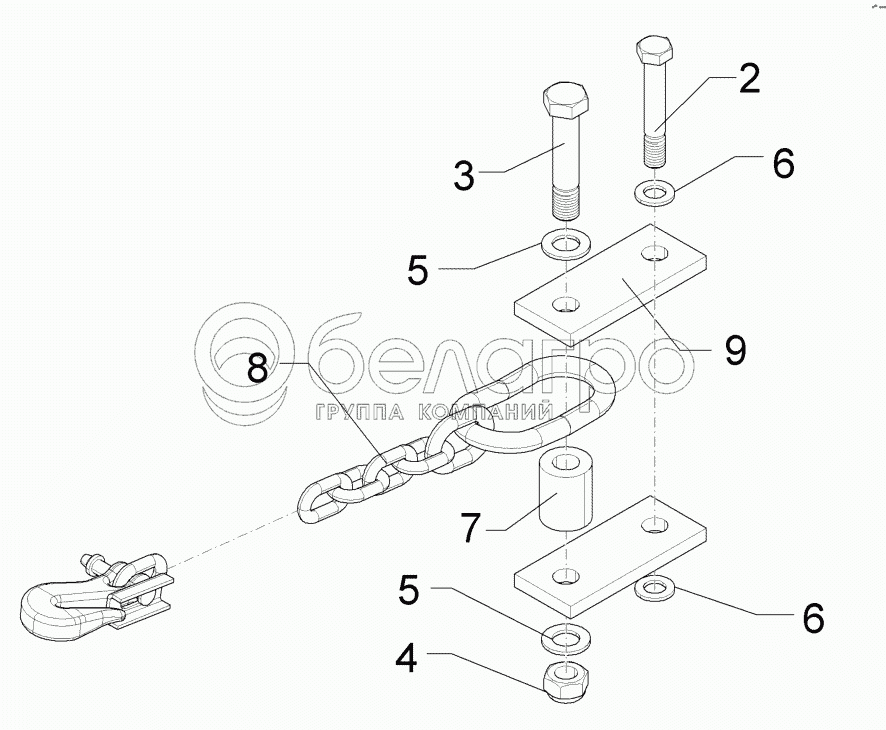 2
3
6
5
9
8
белагро
ГРУППА КОМПАНИЙ
7
5
6
4