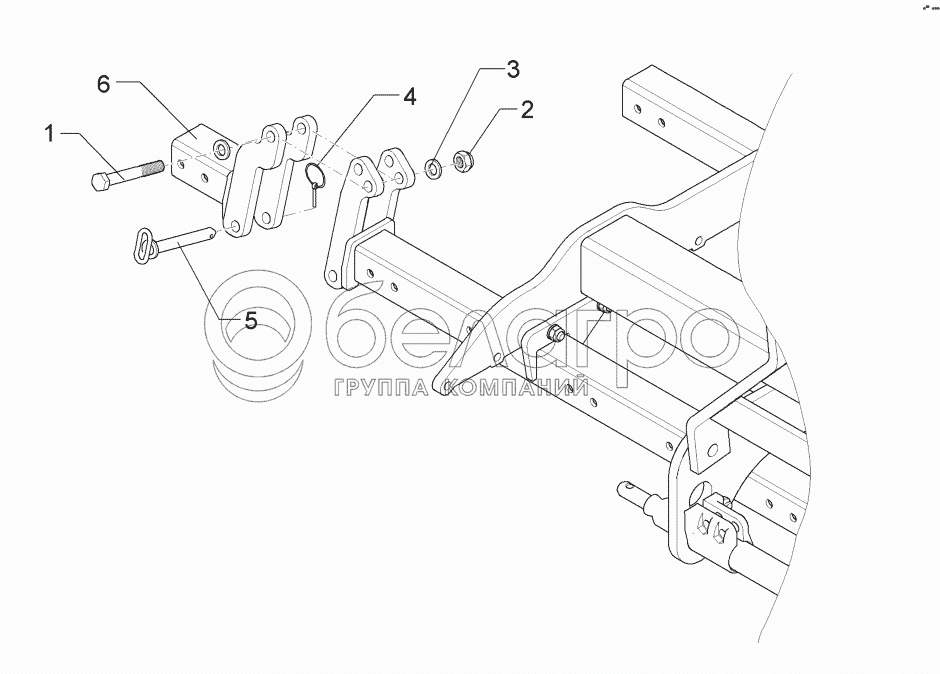 6
1
4
3
2
5
белагро
ГРУППА КОМПАНИЙ