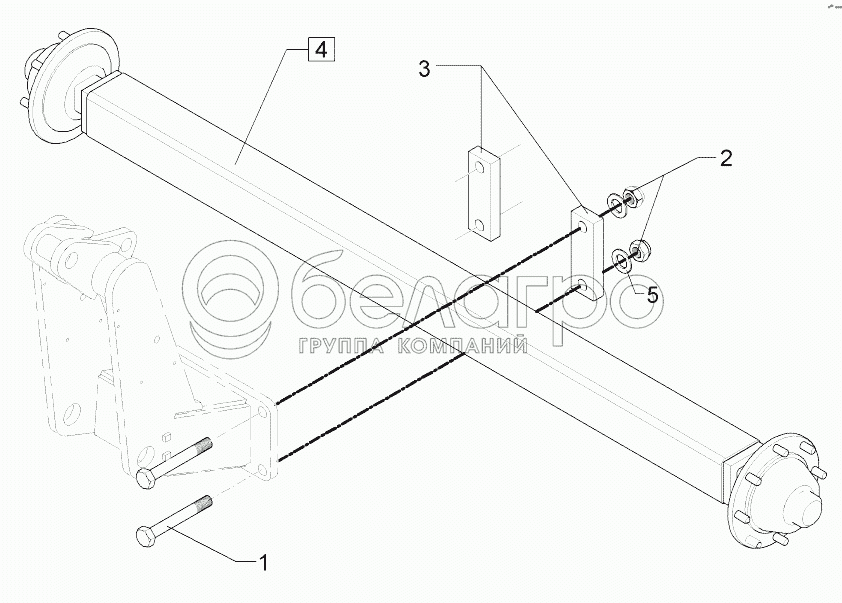 4
3
2
5
1
белагро
ГРУППА КОМПАНИЙ