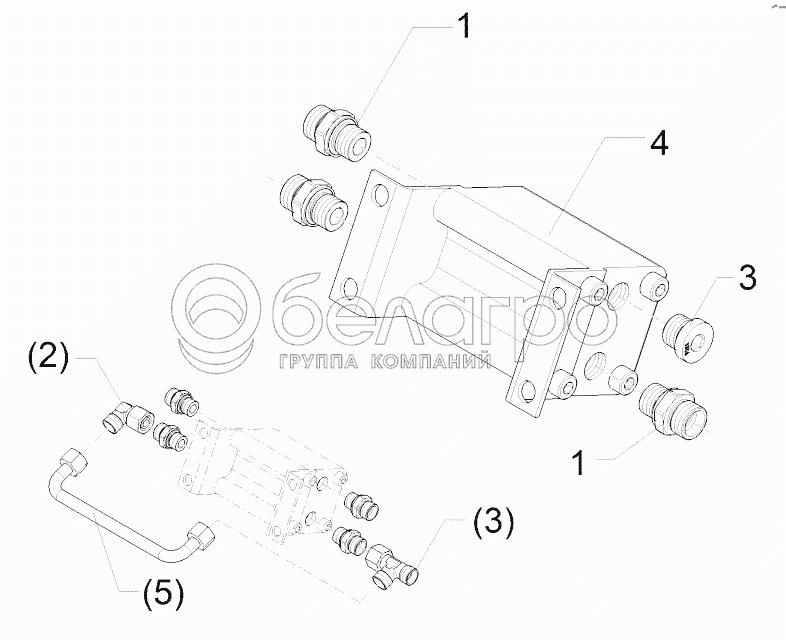 1
4
3
белагро
ГРУППА КОМПАНИЙ
(2)
1
(3)
(5)