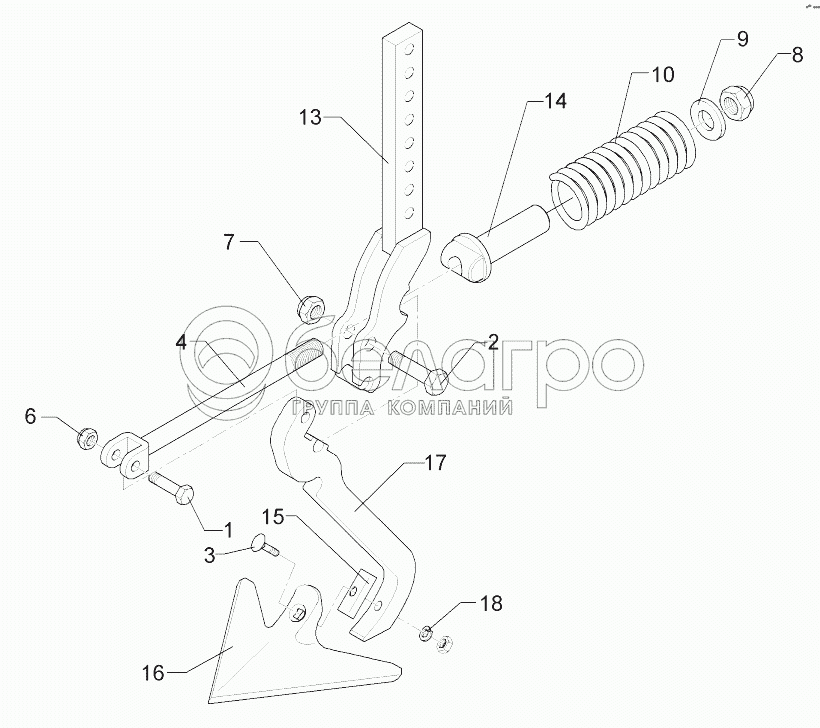 9
8
10
14
13
7
4
2
белагро
ГРУППА КОМПАНИЙ
6
17
1
15
3
18
16