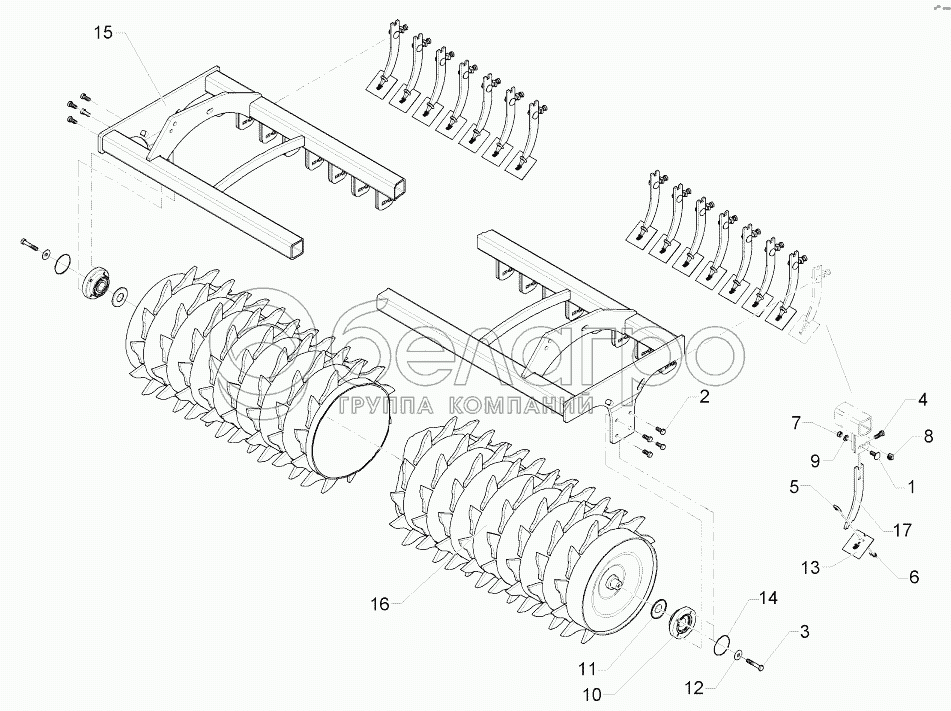 15

белагро
ГРУППА КОМПАНИЙ

2
4
7
8
9
1
5
17
13
6
16
14
3
11
10
12