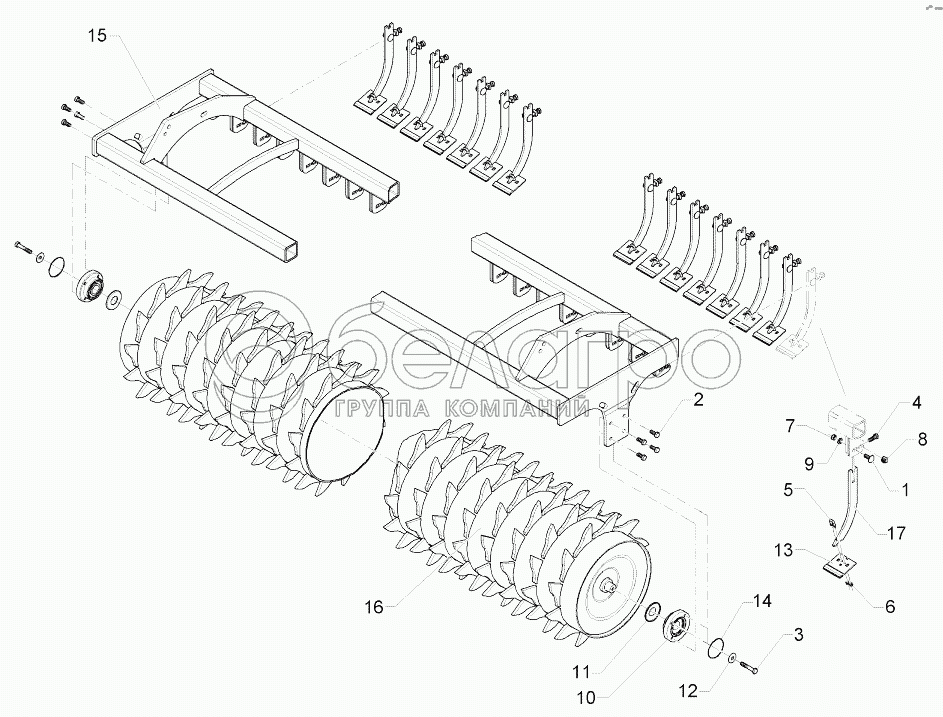 15
белагро
ГРУППА КОМПАНИЙ
2
4
7
8
9
1
5
17
13
6
16
14
3
11
10
12