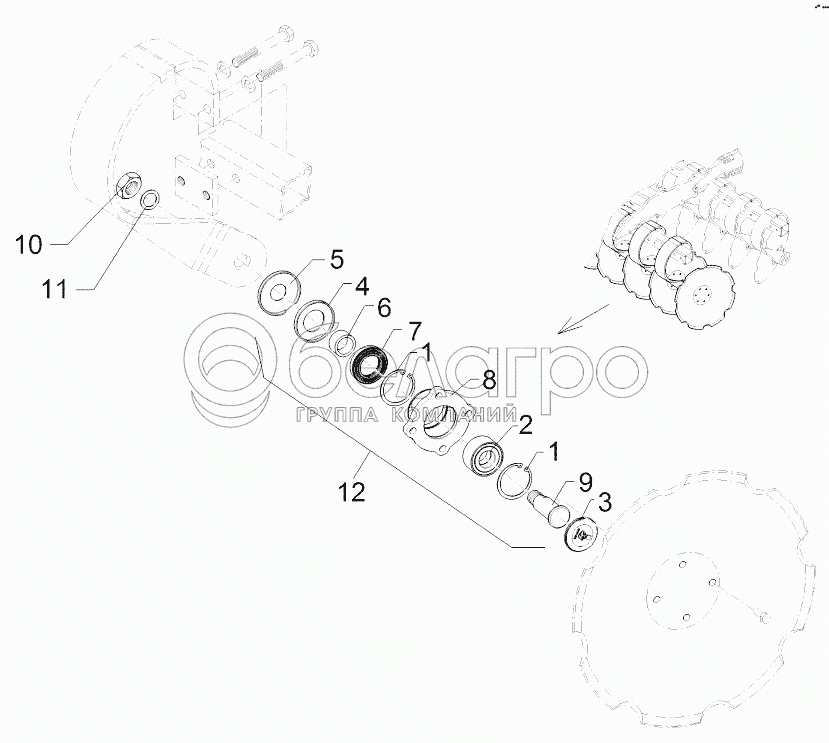 10
11
5
4
6
7
1
8
2
1
9
3
12
белагро
ГРУППА КОМПАНИЙ