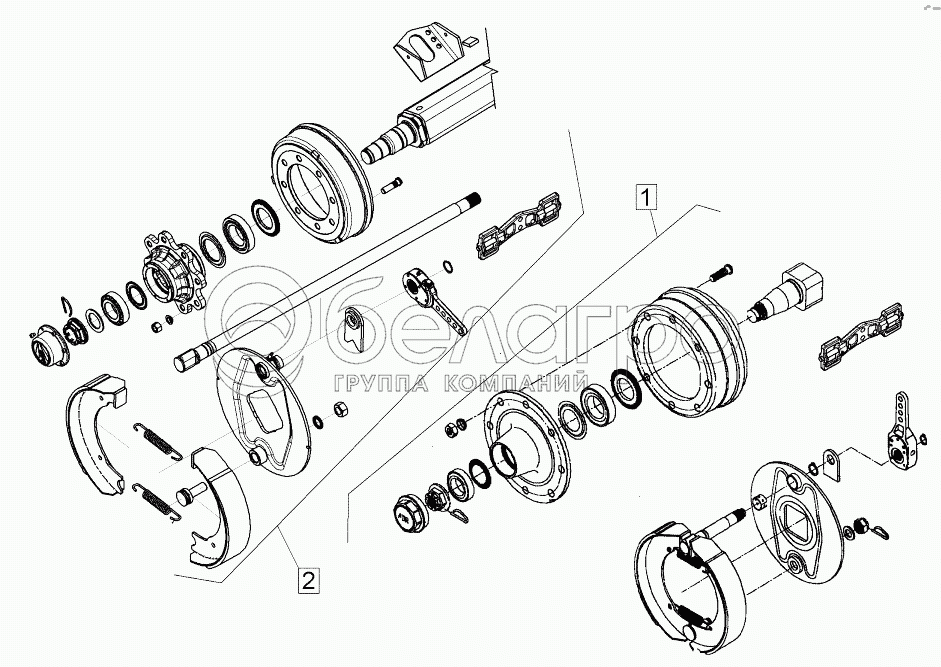 1

белагро
ГРУППА КОМПАНИЙ

2