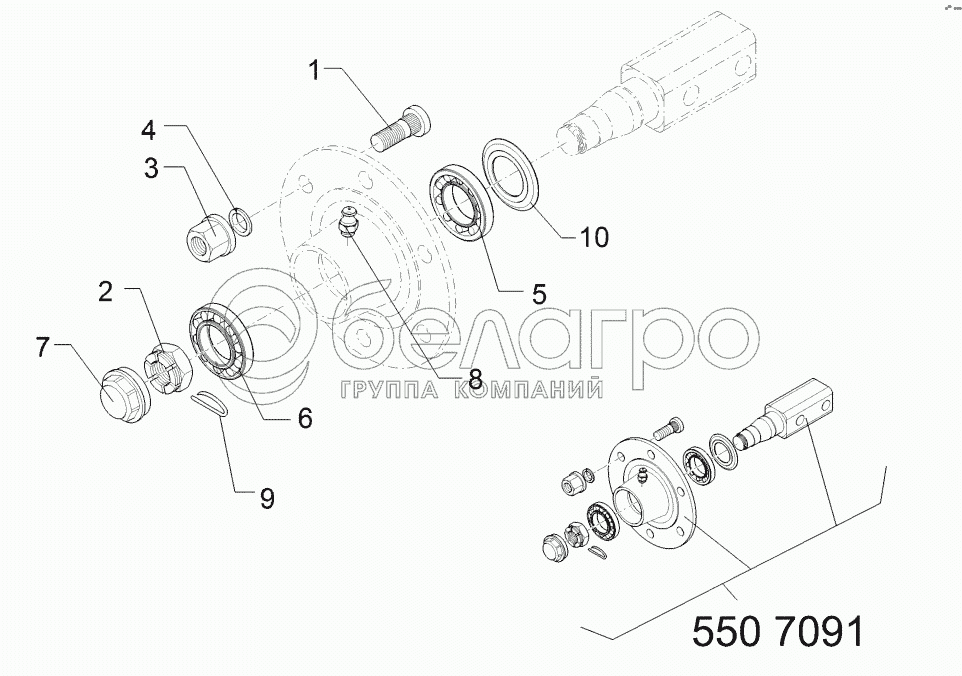 1
4
3
10
5
2
7
8
6
9
белагро
ГРУППА КОМПАНИЙ
550 7091