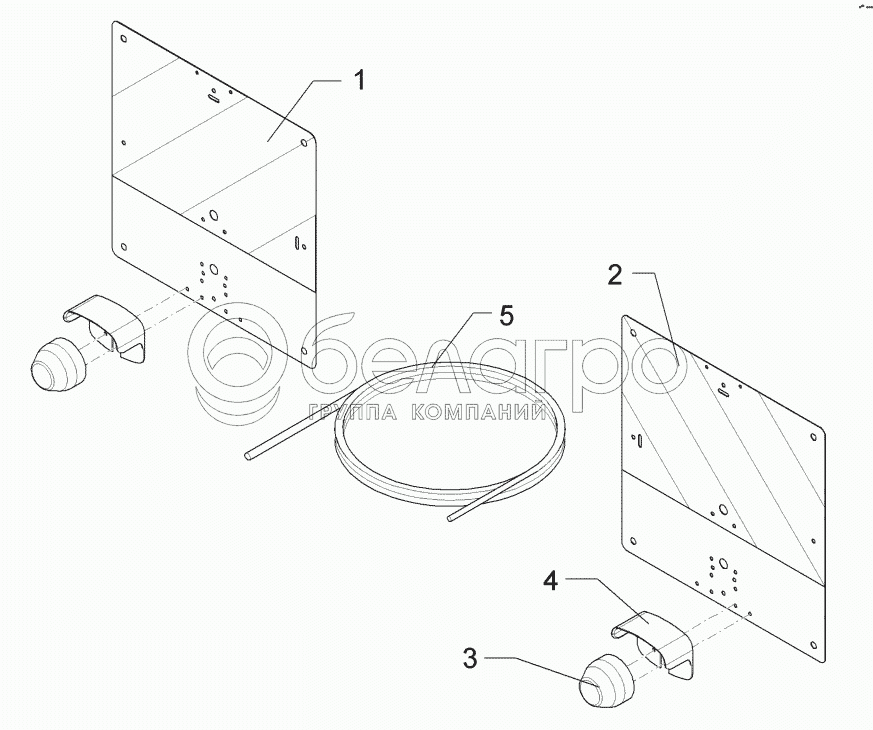 1
2
5
белагро
ГРУППА КОМПАНИЙ
4
3