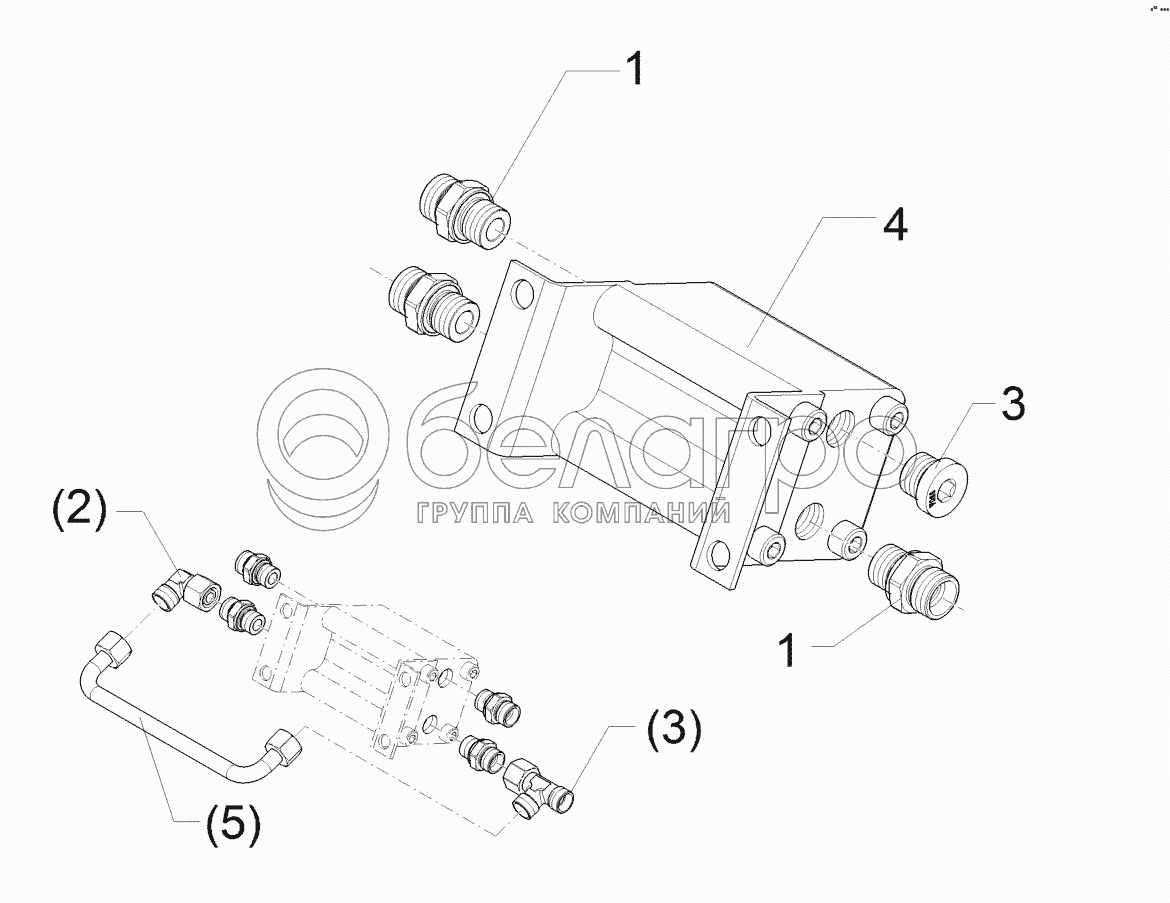 1

4

3

белагро
ГРУППА КОМПАНИЙ

(2)

1

(3)

(5)