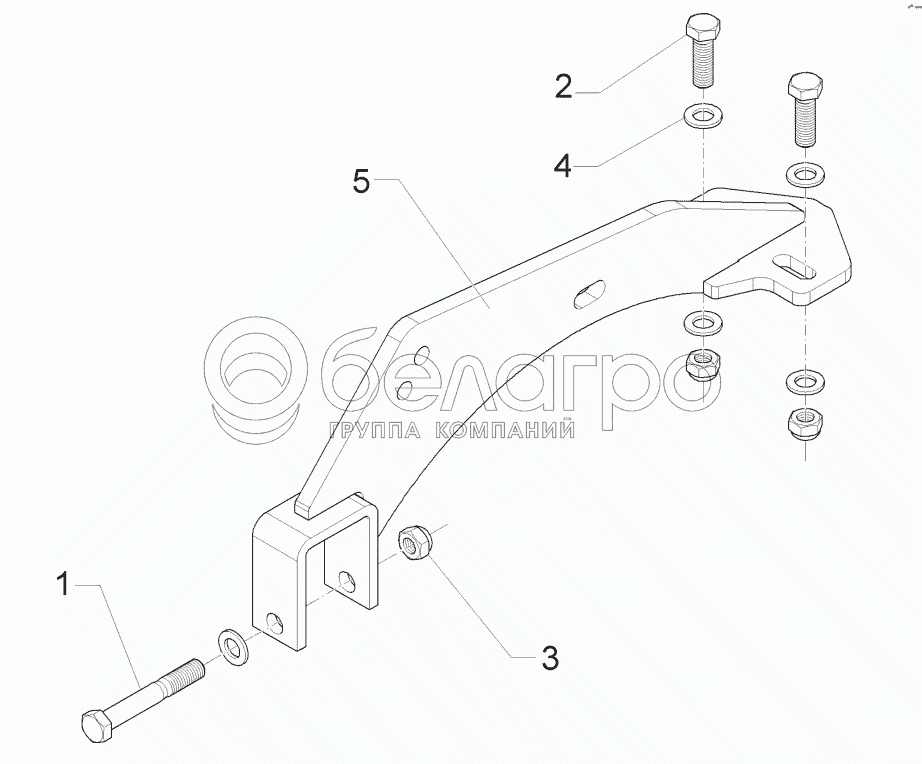 2
4
5
белагро
ГРУППА КОМПАНИЙ
1
3