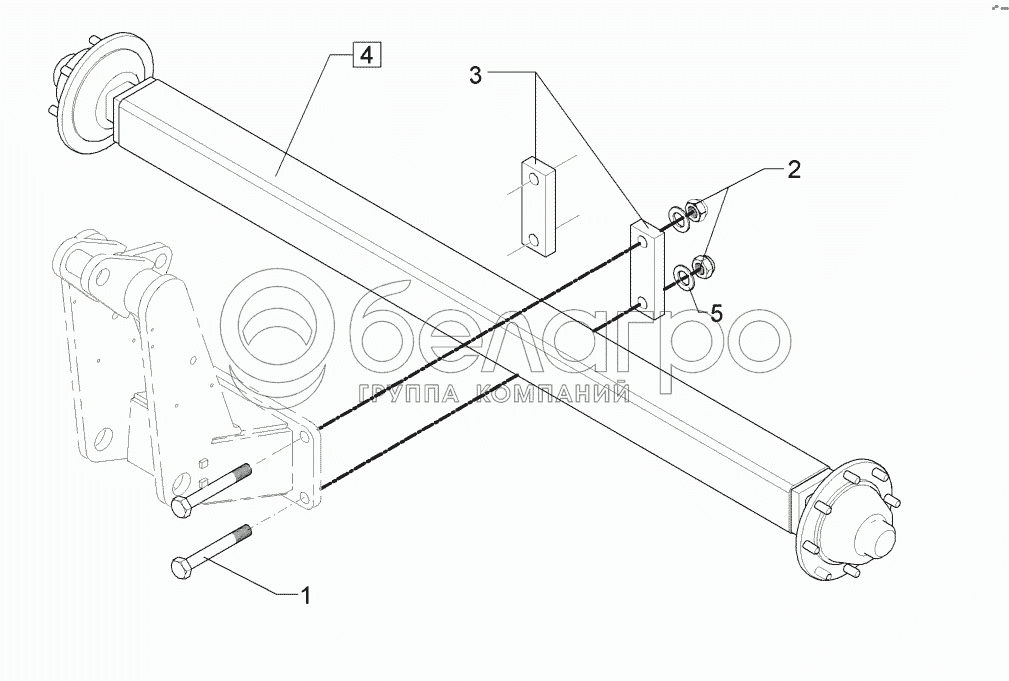 4
3
2
5
1
белагро
ГРУППА КОМПАНИЙ