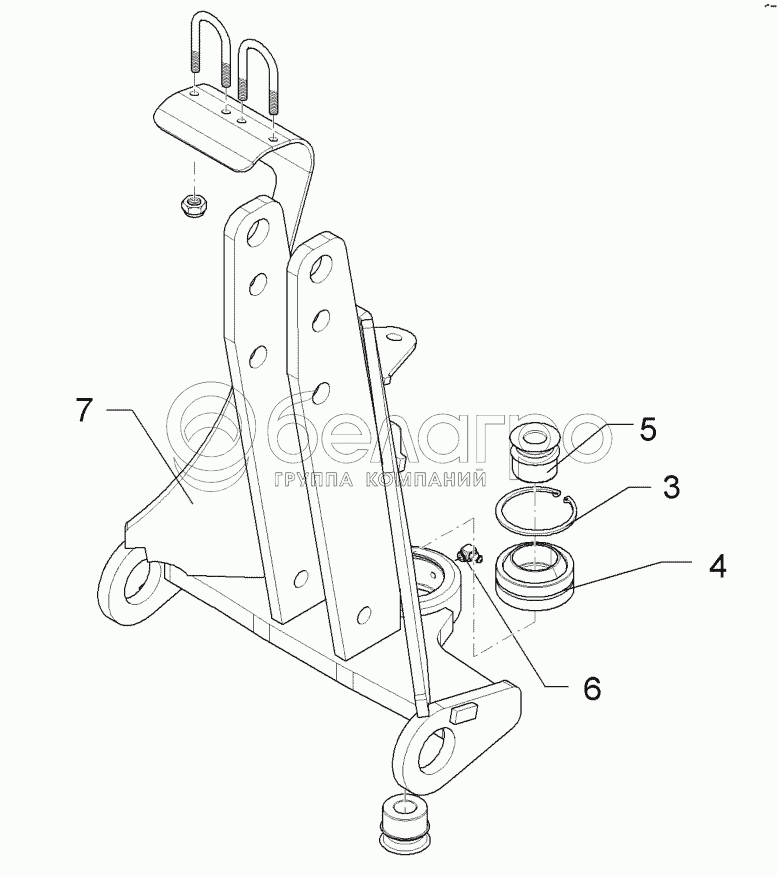 7
белагро
ГРУППА КОМПАНИЙ
5
3
4
6