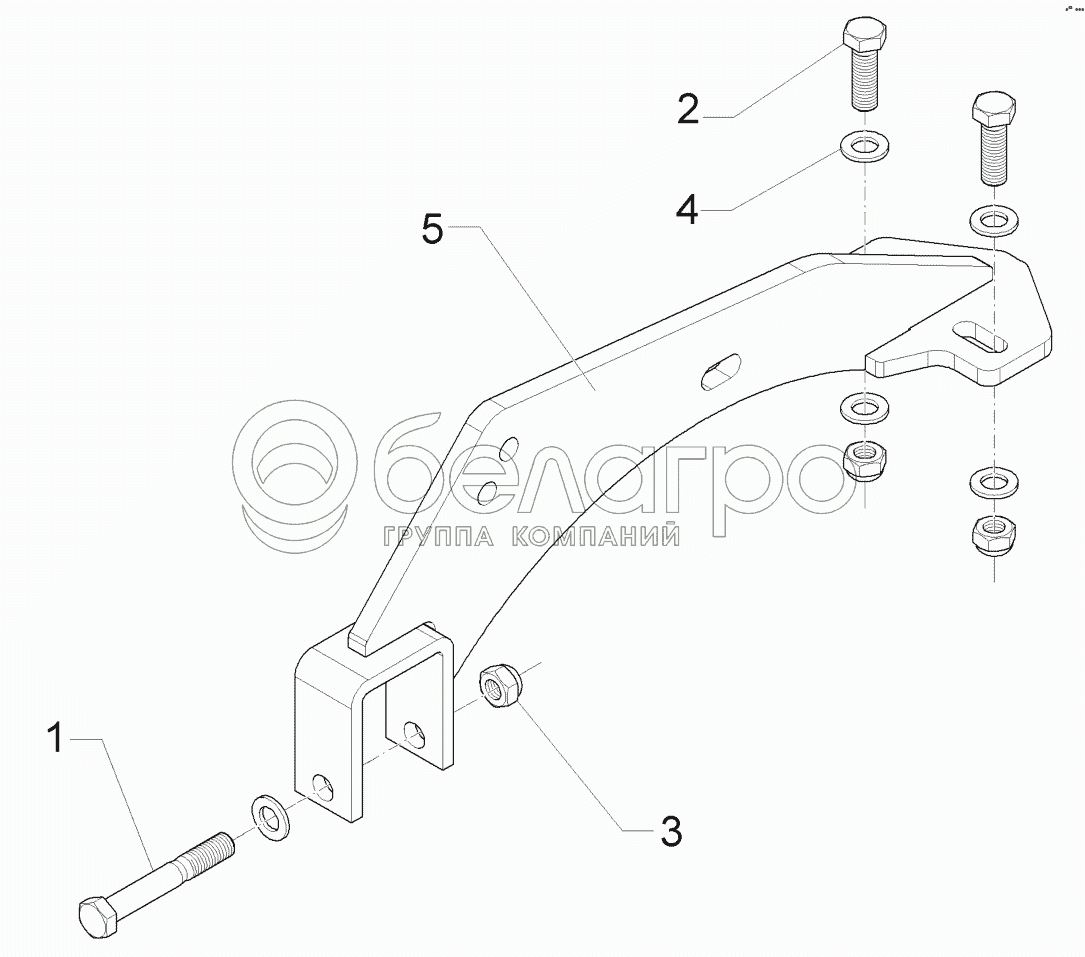 2
4
5
белагро
ГРУППА КОМПАНИЙ
1
3