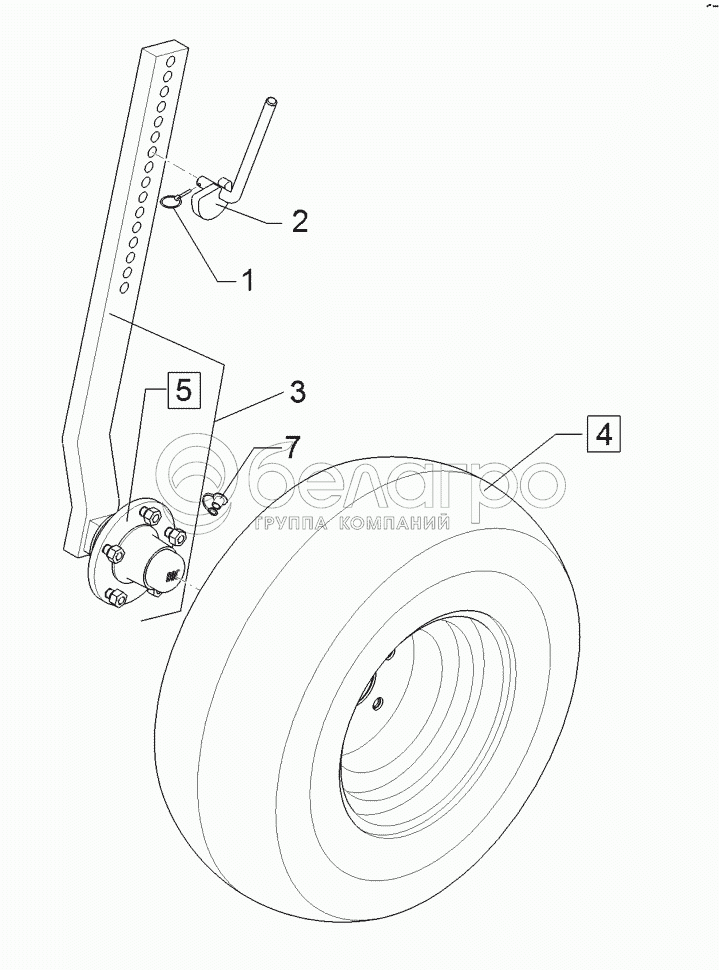 2

1

5

3

7

4

белагро
ГРУППА КОМПАНИЙ