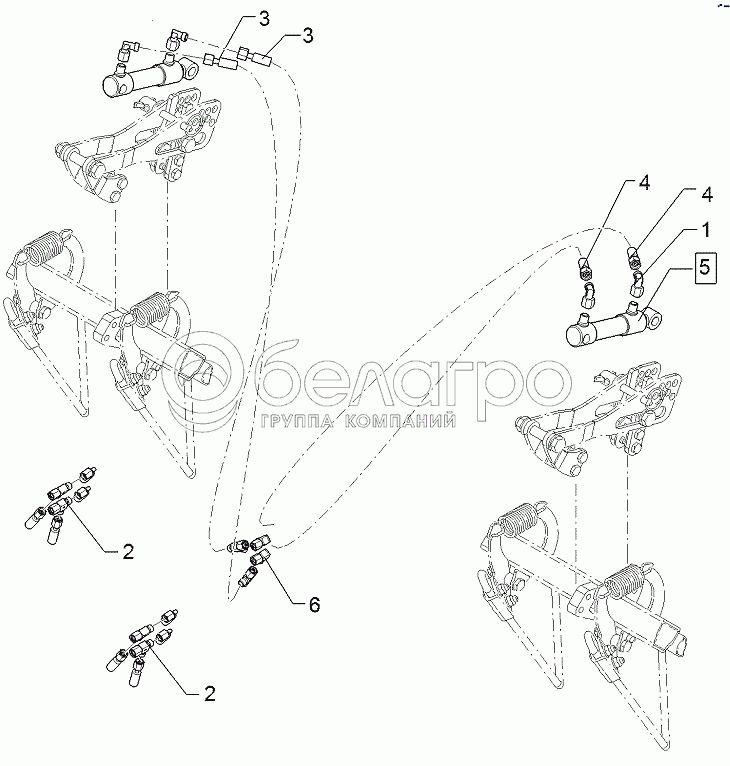 3
3
4
4
1
5
белагро
ГРУППА КОМПАНИЙ
2
6
2