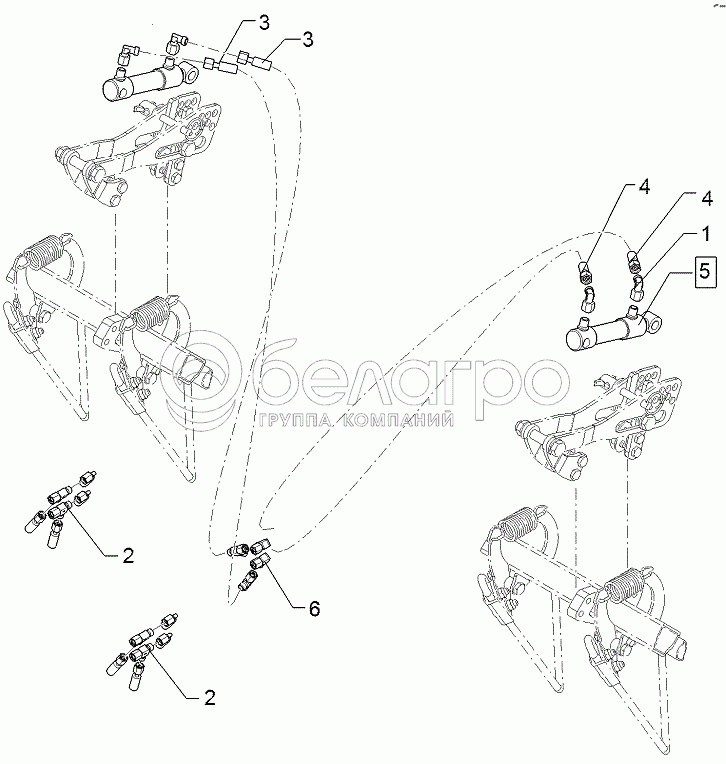 3
3
4
4
1
5
белагро
ГРУППА КОМПАНИЙ
2
6
2