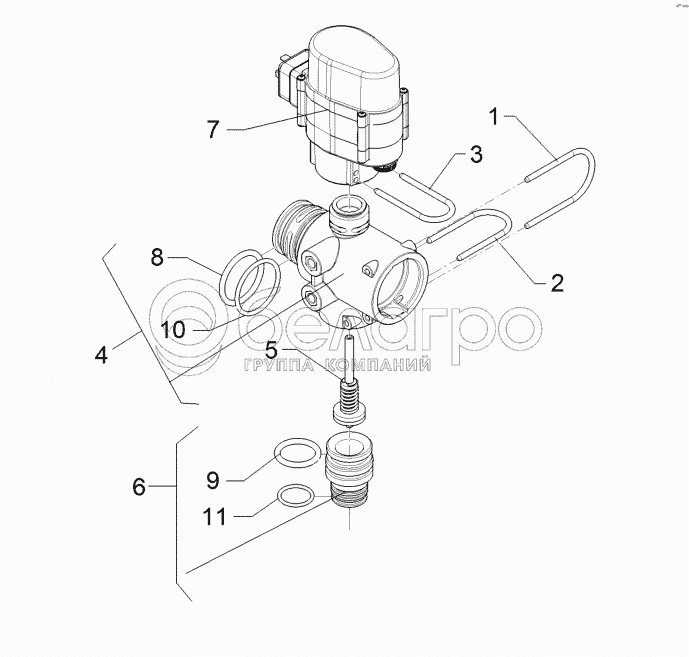 7
1
3
8
2
10
4
5
белагро
ГРУППА КОМПАНИЙ
6
9
11