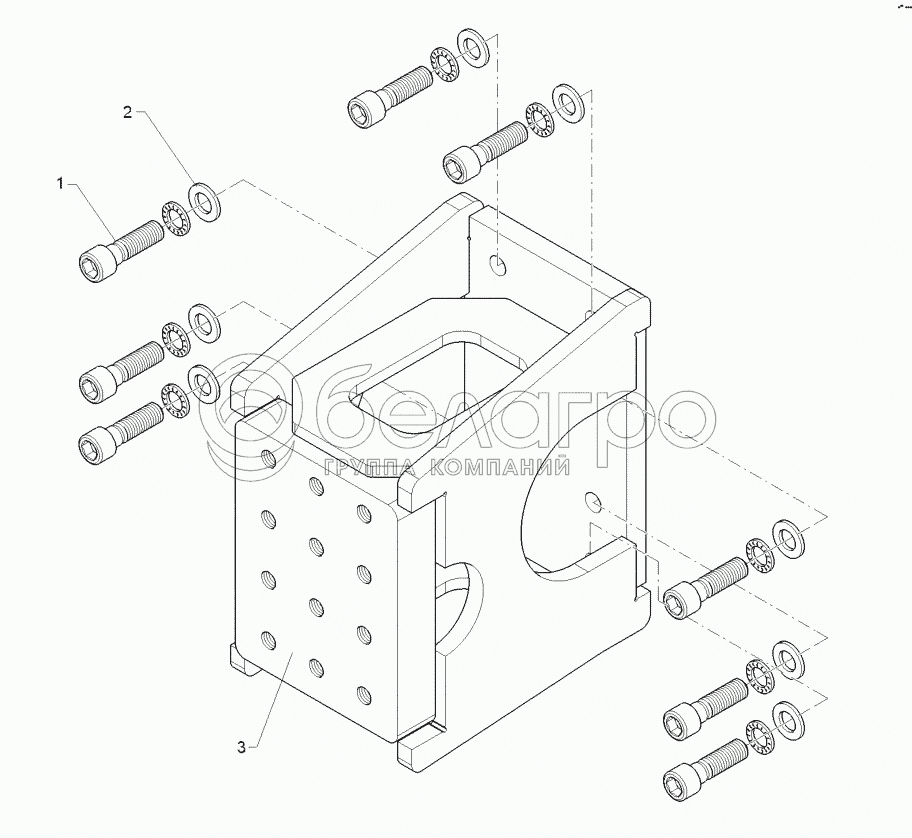 2
1
белагро
ГРУППА КОМПАНИЙ
3