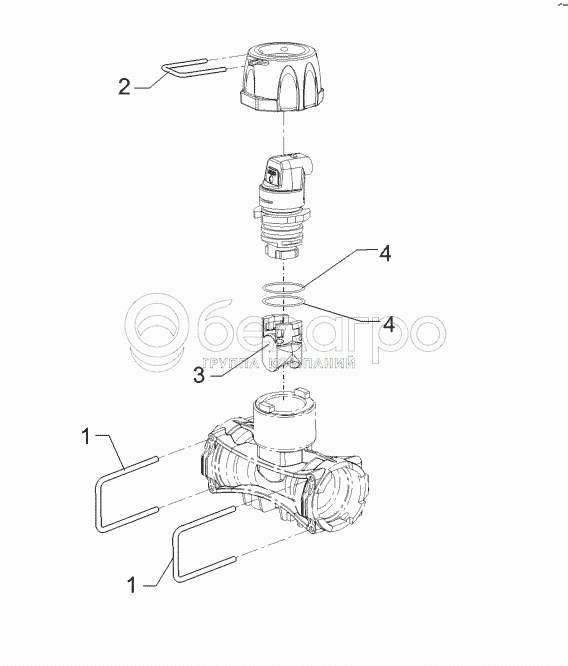 2
4
4
белагро
ГРУППА КОМПАНИЙ
3
1
1