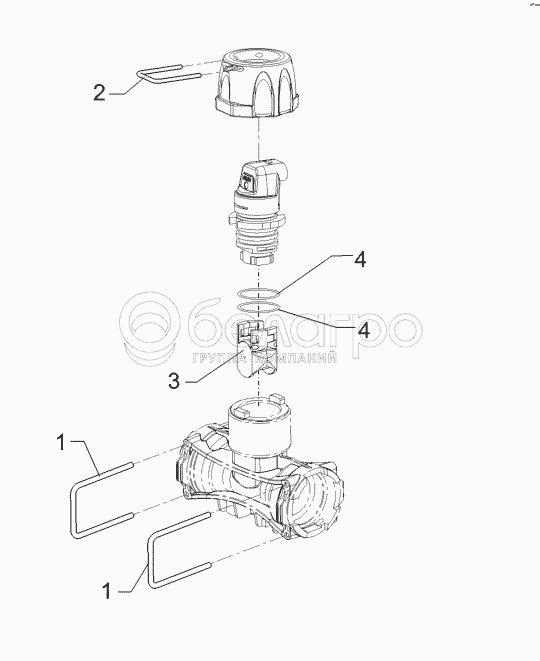 2
4
4
белагро
ГРУППА КОМПАНИЙ
3
1
1