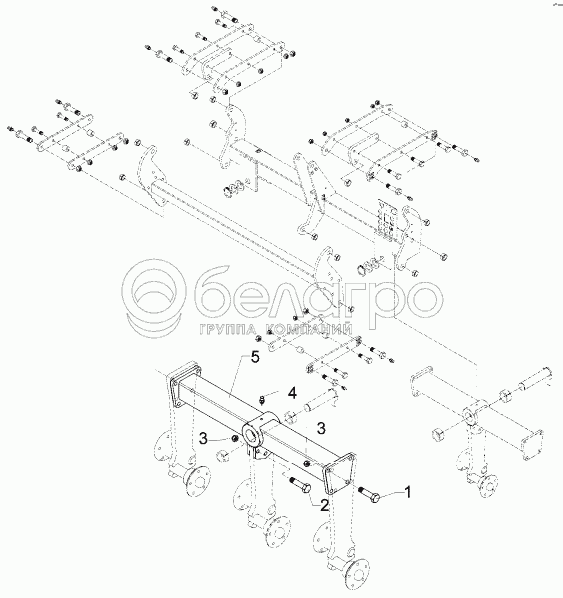 белагро
ГРУППА КОМПАНИЙ

5
4
3
3
2
1