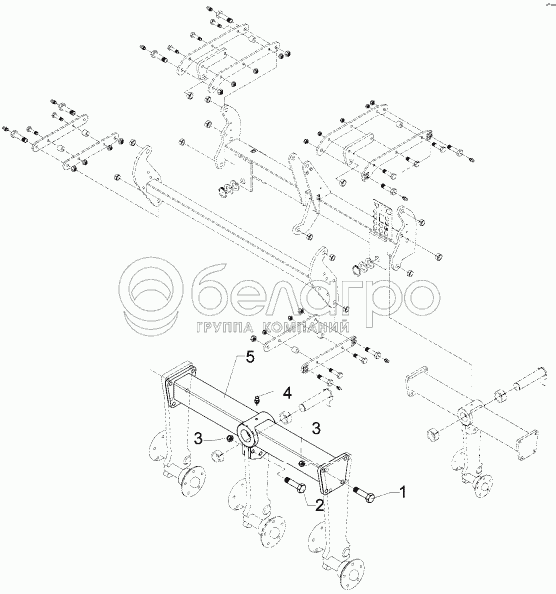 белагро
ГРУППА КОМПАНИЙ
5
4
3
3
2
1