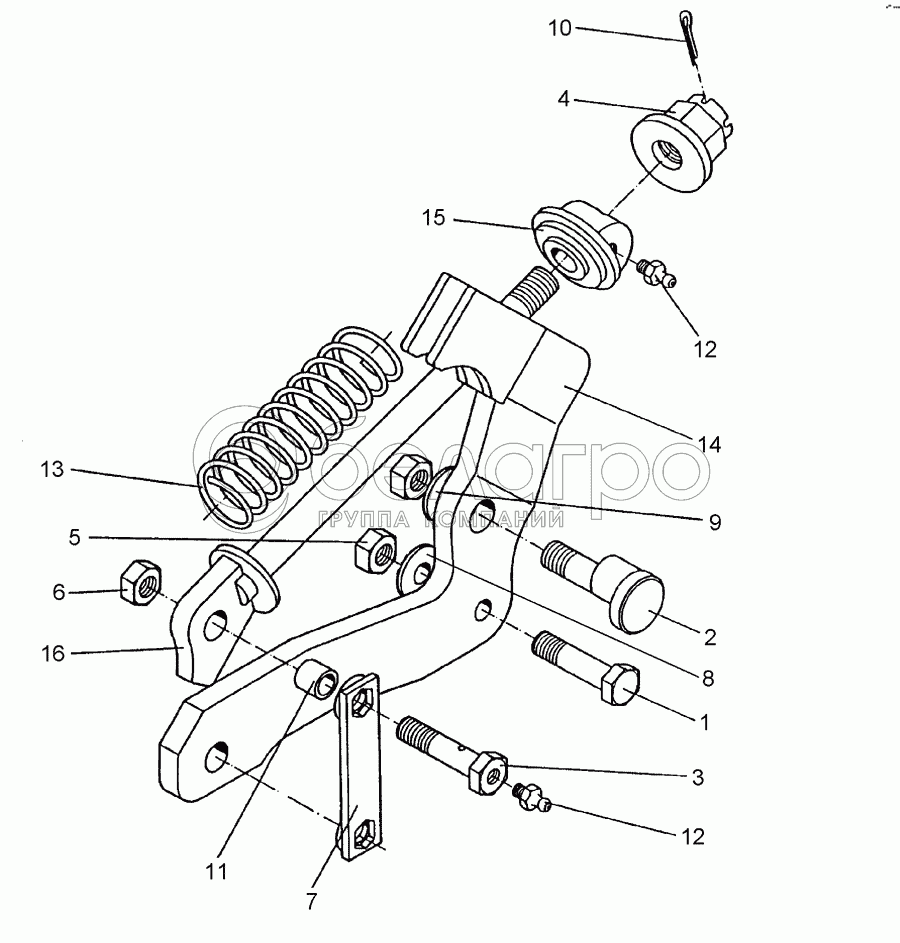 10
4
15
12
14
13
9
5
6
2
16
8
1
3
12
11
7
белагро
ГРУППА КОМПАНИЙ